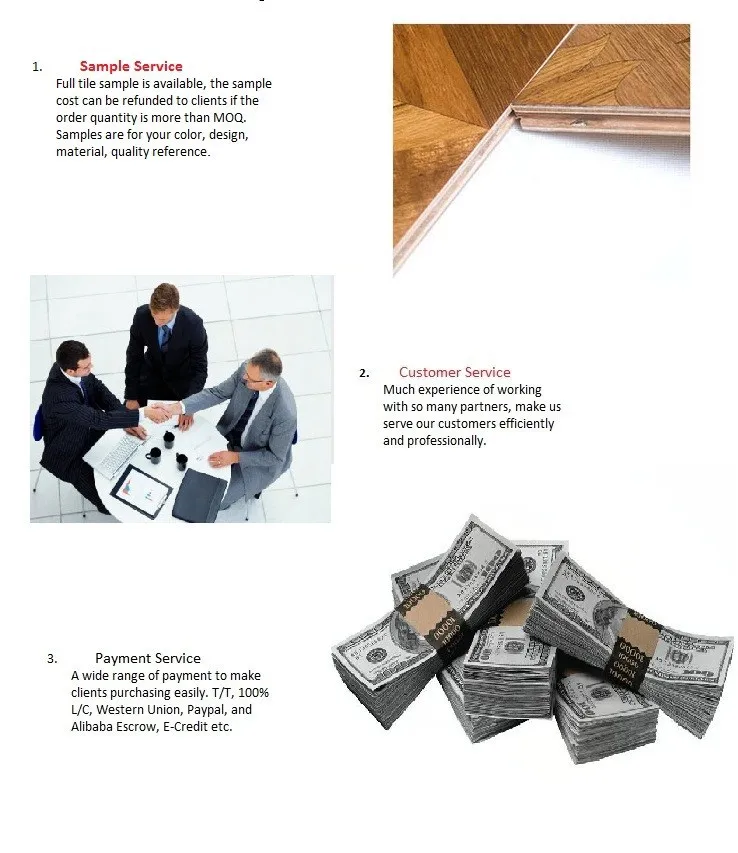 1. Sample Service
Full tile sample is available, the sample cost can be refunded to clients if the order quantity is more than MOQ. Samples are for your color, design, material, quality reference.

2. Customer Service
Much experience of working with so many partners, make us serve our customers efficiently and professionally.

3. Payment Service
A wide range of payment to make clients purchasing easily. T/T, 100% L/C, Western Union, Paypal, and Alibaba Escrow, E-Credit etc.