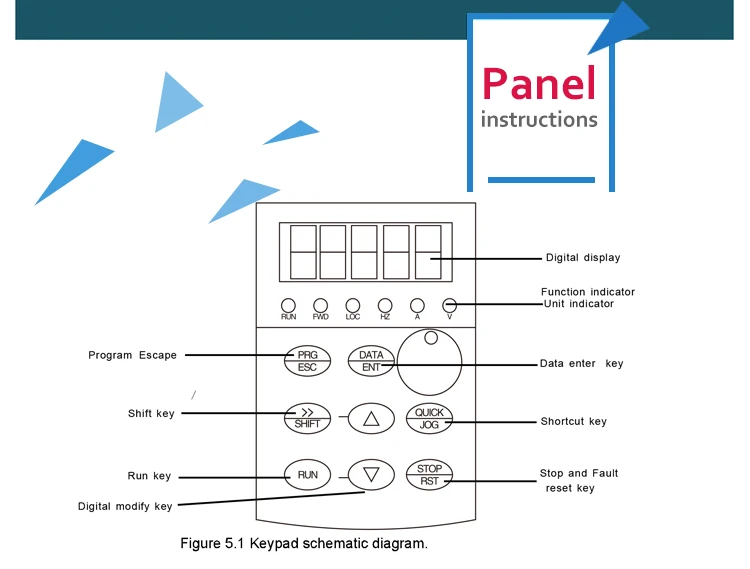 Panel
instructions

Digital display

Function indicator
Unit indicator

RUN FWD LOC HZ A V

Program Escape

PRG
ESC

DATA
ENT

Data enter key

Shift key

>>
SHIFT

QUICK
JOG

Shortcut key

Run key

RUN

STOP
RST

Stop and Fault reset key

Digital modify key

Figure 5.1 Keypad schematic diagram.