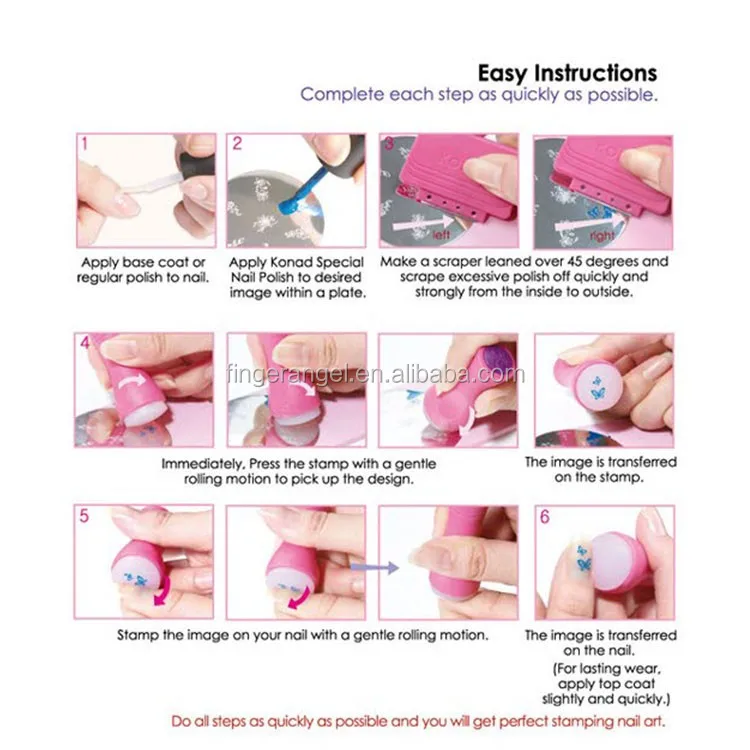 Easy Instructions
Complete each step as quickly as possible.

1
Apply base coat or regular polish to nail.

2
Apply Konad Special Nail Polish to desired image within a plate.

3
left
right
Make a scraper leaned over 45 degrees and scrape excessive polish off quickly and strongly from the inside to outside.

4
fingerangel.en.alibaba.com
Immediately, Press the stamp with a gentle rolling motion to pick up the design.

The image is transferred on the stamp.

5
Stamp the image on your nail with a gentle rolling motion.

6
The image is transferred on the nail.
(For lasting wear, apply top coat slightly and quickly.)

Do all steps as quickly as possible and you will get perfect stamping nail art.