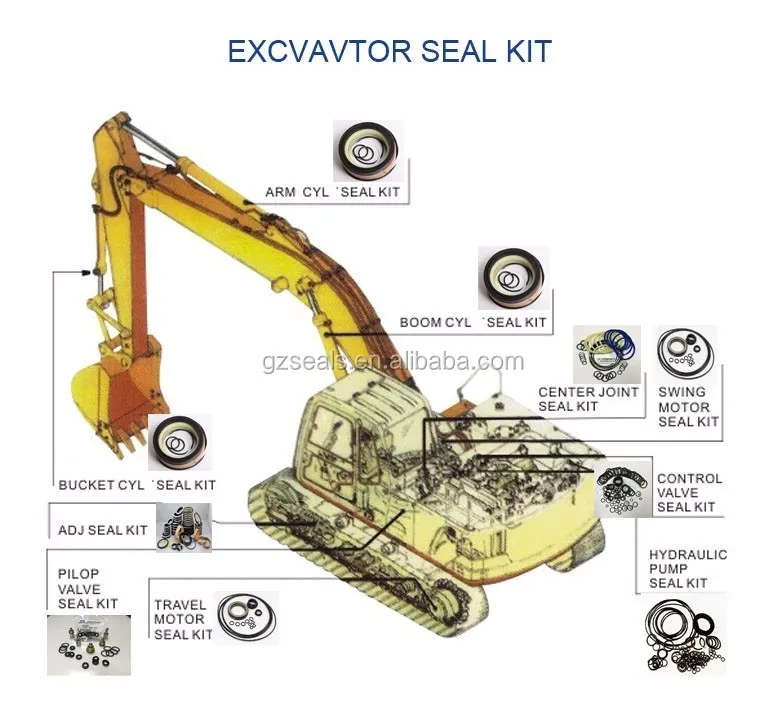 EXCVAVTOR SEAL KIT

ARM CYL `SEAL KIT

BOOM CYL `SEAL KIT

gzseals.en.alibaba.com

CENTER JOINT SEAL KIT

SWING MOTOR SEAL KIT

BUCKET CYL `SEAL KIT

CONTROL VALVE SEAL KIT

ADJ SEAL KIT

HYDRAULIC PUMP SEAL KIT

PILOP VALVE SEAL KIT

TRAVEL MOTOR SEAL KIT