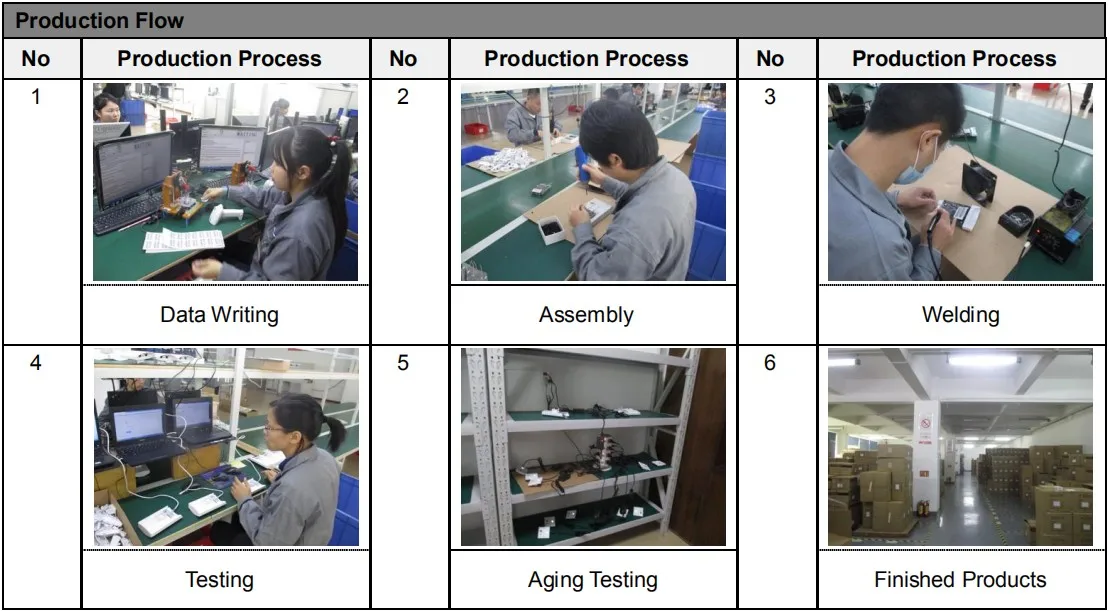 Production Flow

| No | Production Process | No | Production Process | No | Production Process |
|---|---|---|---|---|---|
| 1 | Data Writing | 2 | Assembly | 3 | Welding |
| 4 | Testing | 5 | Aging Testing | 6 | Finished Products |