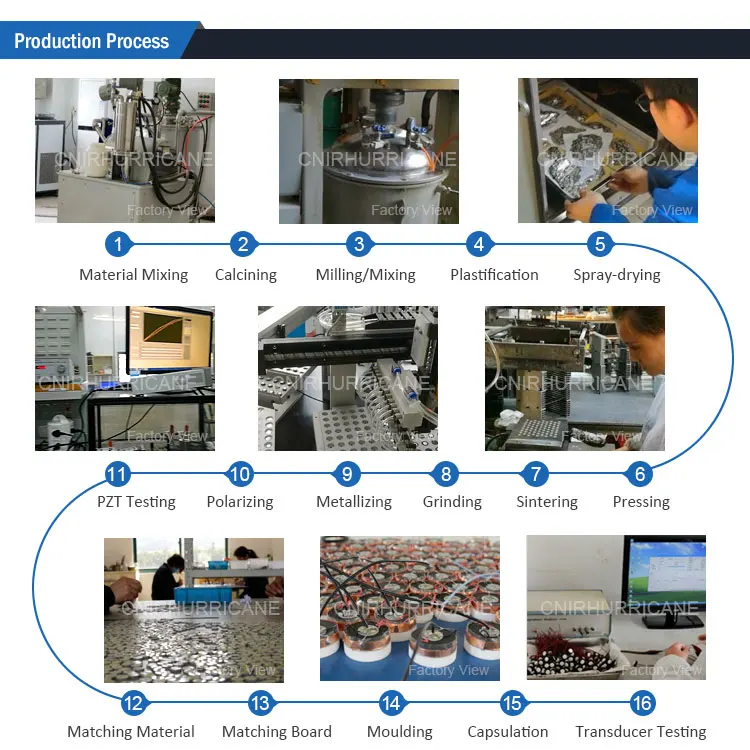 Production Process

CNIRHURRICANE
Factory View

CNIRHURRICANE
Factory View

CNIRHURRICANE
Factory View

1 Material Mixing
2 Calcining
3 Milling/Mixing
4 Plastification
5 Spray-drying

CNIRHURRICANE
Factory View

CNIRHURRICANE
Factory View

CNIRHURRICANE
Factory View

11 PZT Testing
10 Polarizing
9 Metallizing
8 Grinding
7 Sintering
6 Pressing

CNIRHURRICANE
Factory View

CNIRHURRICANE
Factory View

CNIRHURRICANE
Factory View

12 Matching Material
13 Matching Board
14 Moulding
15 Capsulation
16 Transducer Testing