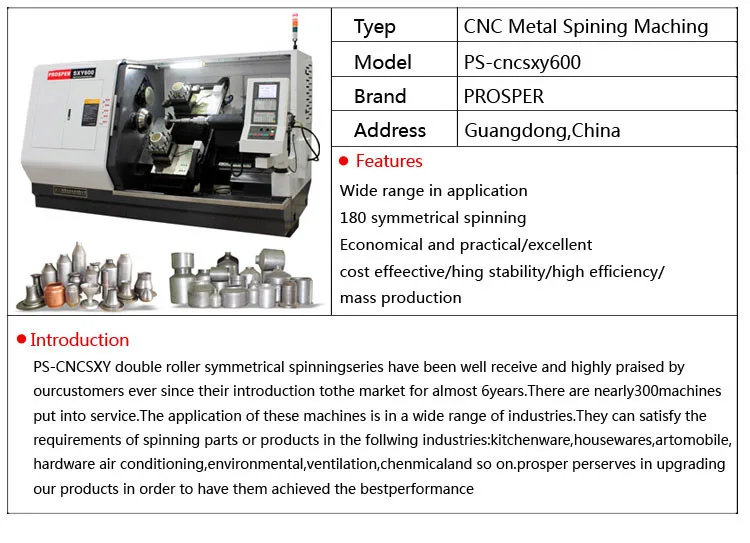 PROSPER SXY600

| Tyep | CNC Metal Spining Maching |
|---|---|
| Model | PS-cncsxy600 |
| Brand | PROSPER |
| Address | Guangdong,China |

● Features

Wide range in application
180 symmetrical spinning
Economical and practical/excellent
cost effeective/hing stability/high efficiency/
mass production

● Introduction

PS-CNCSXY double roller symmetrical spinningseries have been well receive and highly praised by ourcustomers ever since their introduction tothe market for almost 6years.There are nearly300machines put into service.The application of these machines is in a wide range of industries.They can satisfy the requirements of spinning parts or products in the follwing industries:kitchenware,housewares,artomobile, hardware air conditioning,environmental,ventilation,chenmicaland so on.prosper perserves in upgrading our products in order to have them achieved the bestperformance