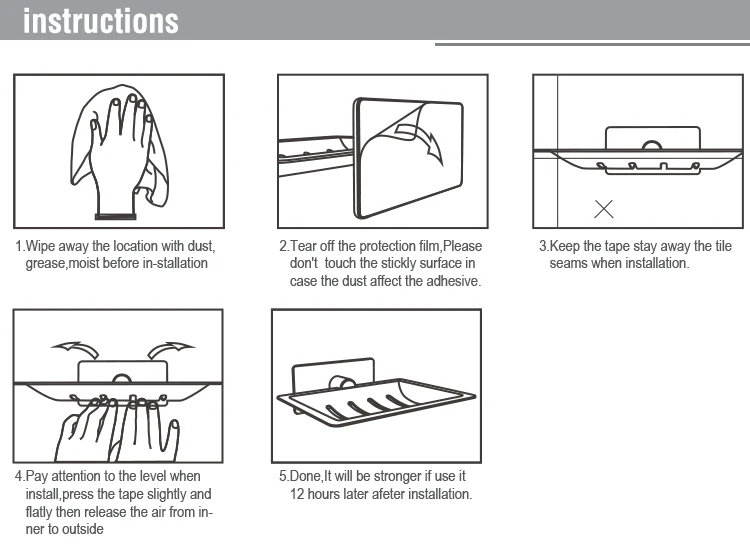 instructions

1.Wipe away the location with dust, grease,moist before in-stallation

2.Tear off the protection film,Please don't touch the stickly surface in case the dust affect the adhesive.

3.Keep the tape stay away the tile seams when installation.

4.Pay attention to the level when install,press the tape slightly and flatly then release the air from inner to outside

5.Done,It will be stronger if use it 12 hours later afeter installation.