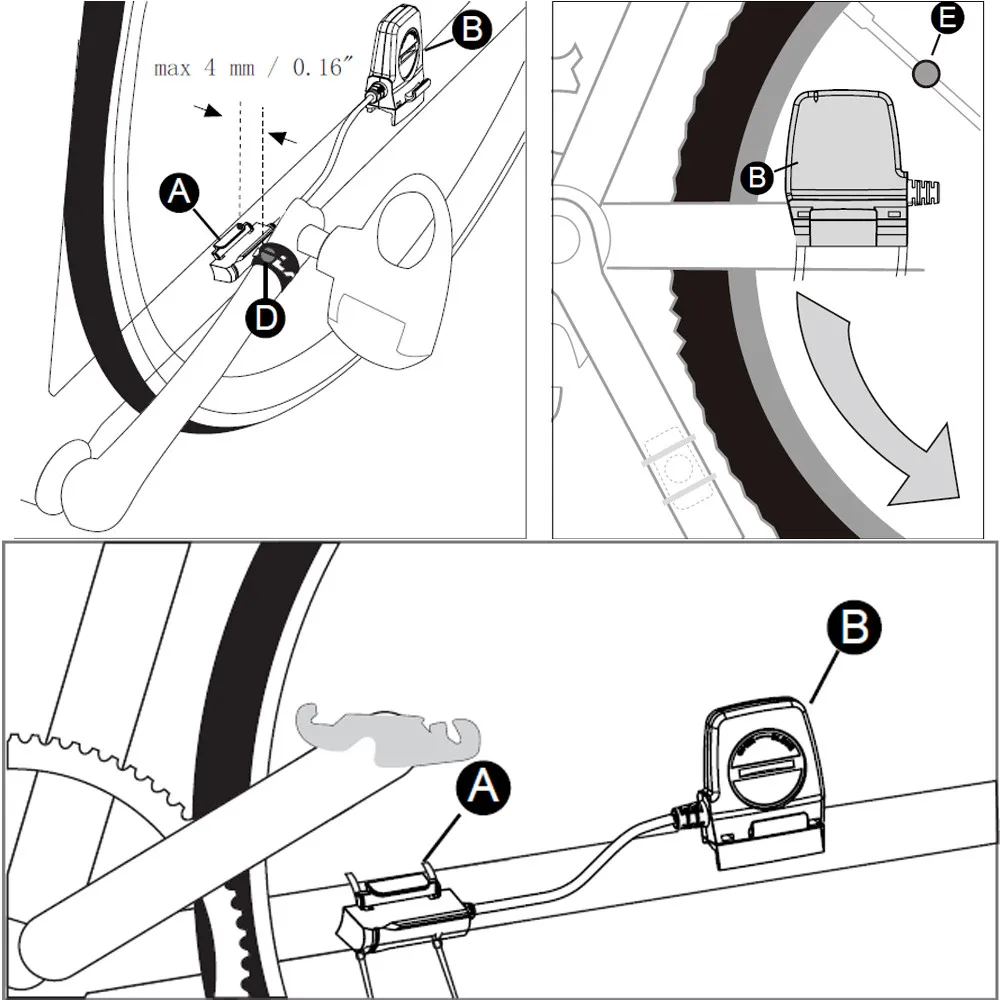 max 4 mm / 0.16″

B

A

D

E

B

B

A