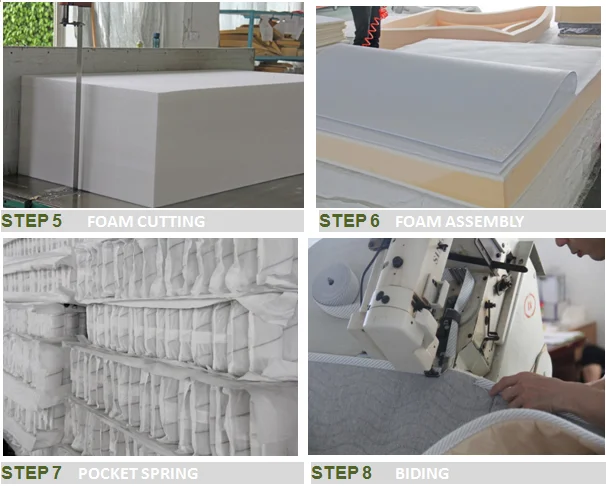 STEP 5 FOAM CUTTING

STEP 6 FOAM ASSEMBLY

STEP 7 POCKET SPRING

STEP 8 BIDING