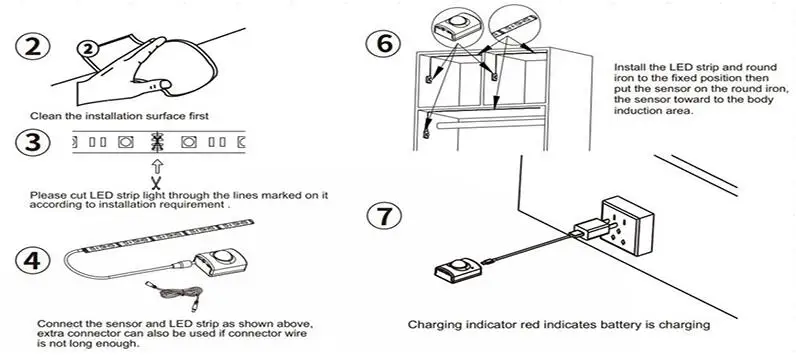 ②

②

Clean the installation surface first

③

Please cut LED strip light through the lines marked on it according to installation requirement .

④

Connect the sensor and LED strip as shown above, extra connector can also be used if connector wire is not long enough.

⑥

Install the LED strip and round iron to the fixed position then put the sensor on the round iron, the sensor toward to the body induction area.

⑦

Charging indicator red indicates battery is charging