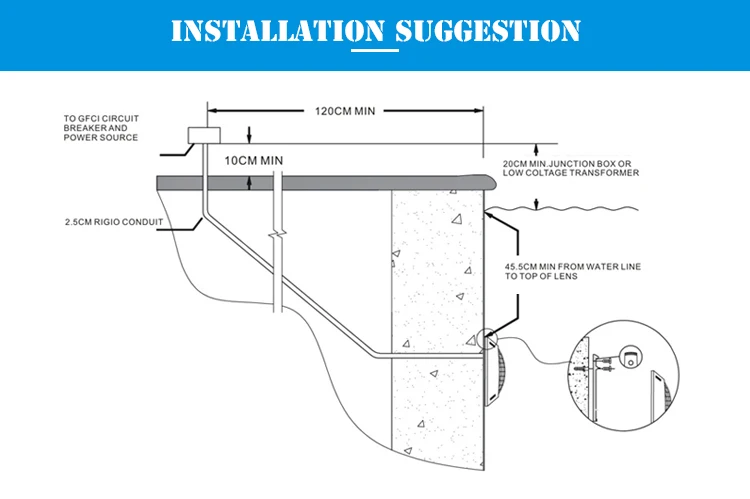 INSTALLATION SUGGESTION

TO GFCI CIRCUIT BREAKER AND POWER SOURCE

120CM MIN

10CM MIN

20CM MIN.JUNCTION BOX OR LOW COLTAGE TRANSFORMER

2.5CM RIGIO CONDUIT

45.5CM MIN FROM WATER LINE TO TOP OF LENS