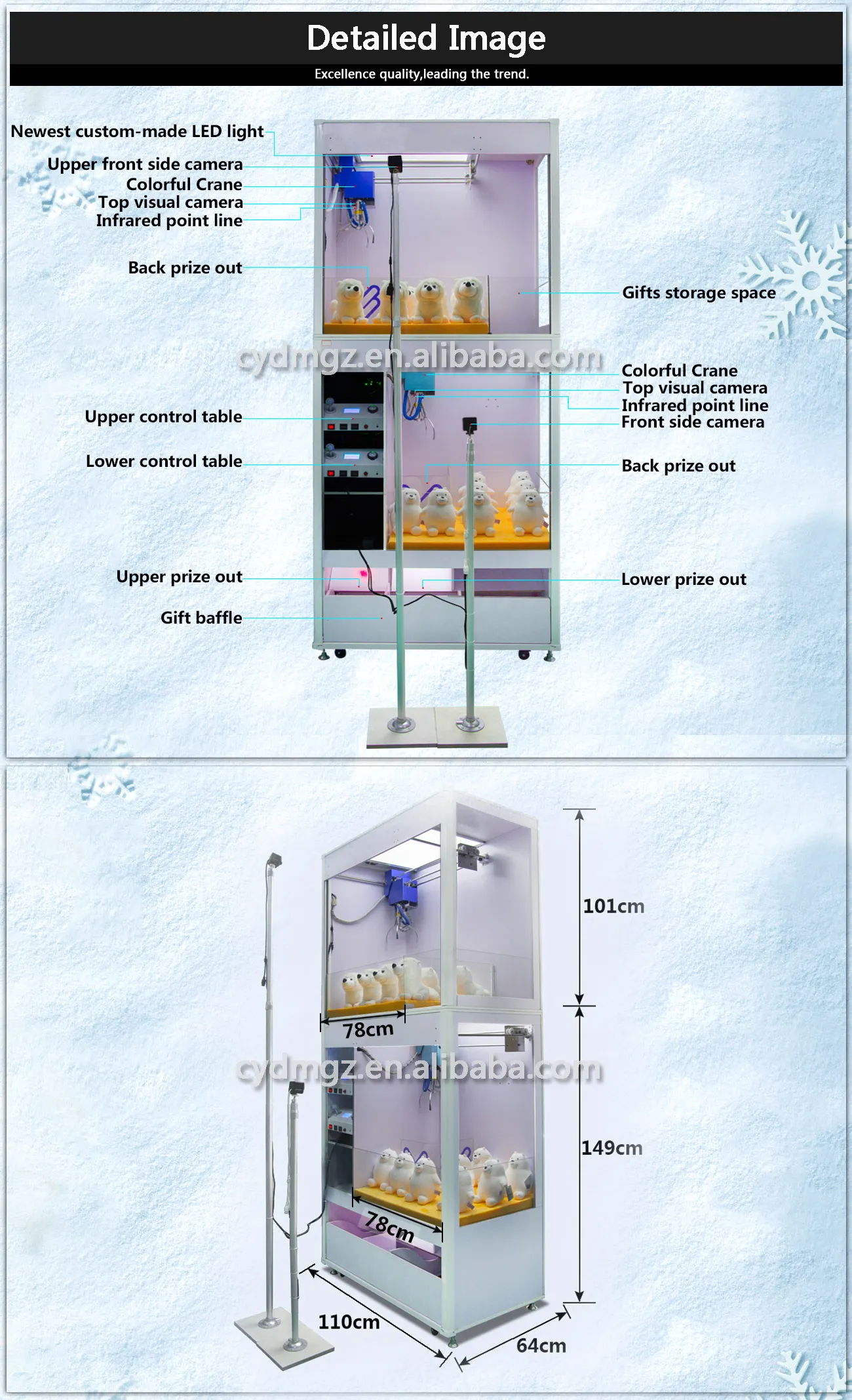 Detailed Image

Excellence quality,leading the trend.

Newest custom-made LED light
Upper front side camera
Colorful Crane
Top visual camera
Infrared point line
Back prize out
Gifts storage space

cydmgz.en.alibaba.com

Colorful Crane
Top visual camera
Infrared point line
Front side camera
Upper control table
Lower control table
Back prize out
Upper prize out
Lower prize out
Gift baffle

101cm
78cm
cydmgz.en.alibaba.com
149cm
78cm
110cm
64cm