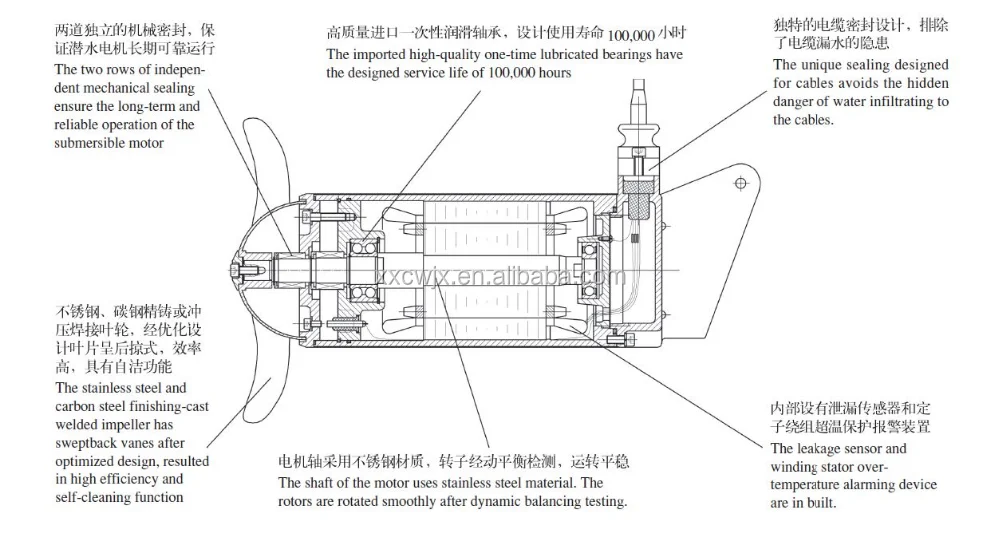 两道独立的机械密封，保证潜水电机长期可靠运行
The two rows of independent mechanical sealing ensure the long-term and reliable operation of the submersible motor

高质量进口一次性润滑轴承，设计使用寿命 100,000 小时
The imported high-quality one-time lubricated bearings have the designed service life of 100,000 hours

独特的电缆密封设计，排除了电缆漏水的隐患
The unique sealing designed for cables avoids the hidden danger of water infiltrating to the cables.

zxcwjx.en.alibaba.com

不锈钢、碳钢精铸或冲压焊接叶轮，经优化设计叶片呈后掠式，效率高，具有自洁功能
The stainless steel and carbon steel finishing-cast welded impeller has sweptback vanes after optimized design, resulted in high efficiency and self-cleaning function

电机轴采用不锈钢材质，转子经动平衡检测，运转平稳
The shaft of the motor uses stainless steel material. The rotors are rotated smoothly after dynamic balancing testing.

内部设有泄漏传感器和定子绕组超温保护报警装置
The leakage sensor and winding stator over-temperature alarming device are in built.