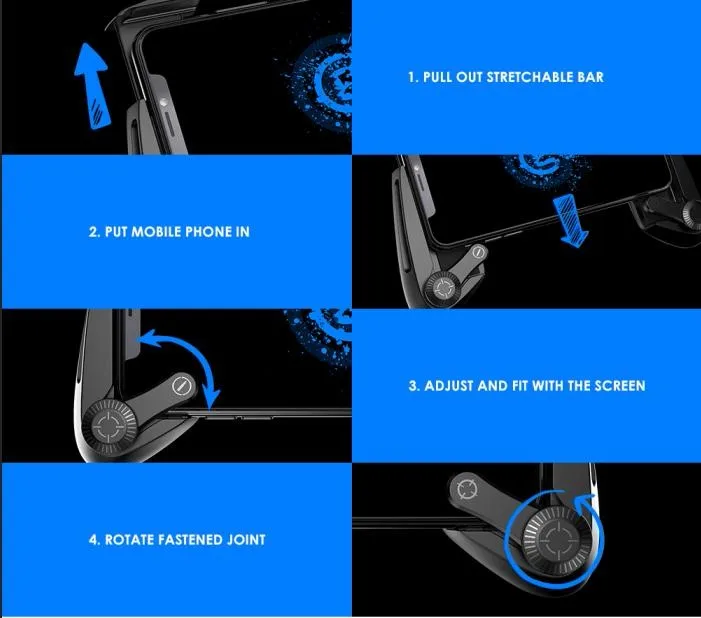 1. PULL OUT STRETCHABLE BAR

2. PUT MOBILE PHONE IN

3. ADJUST AND FIT WITH THE SCREEN

4. ROTATE FASTENED JOINT