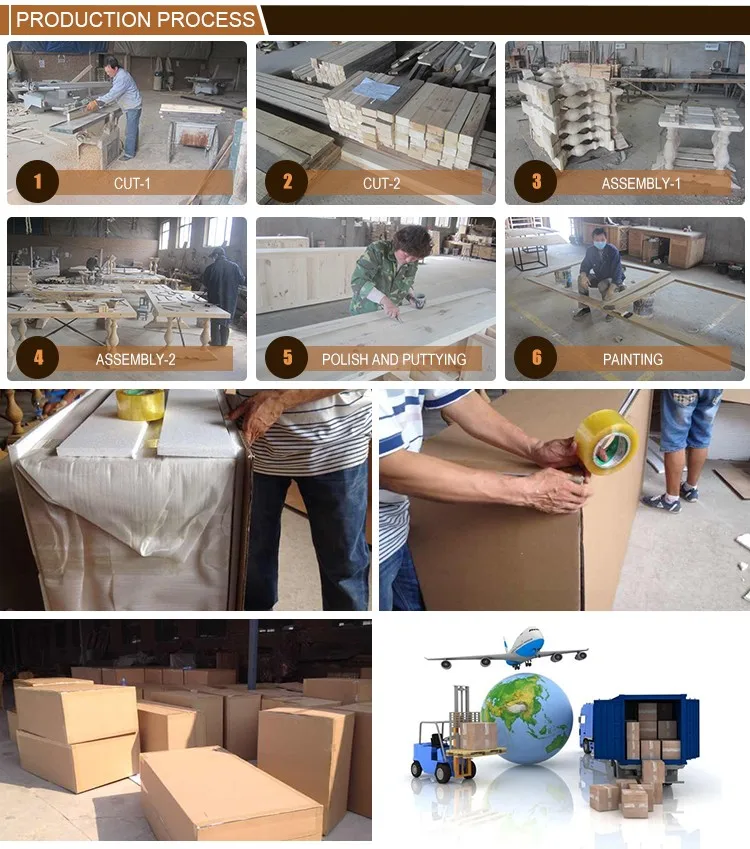 PRODUCTION PROCESS

1 CUT-1

2 CUT-2

3 ASSEMBLY-1

4 ASSEMBLY-2

5 POLISH AND PUTTYING

6 PAINTING