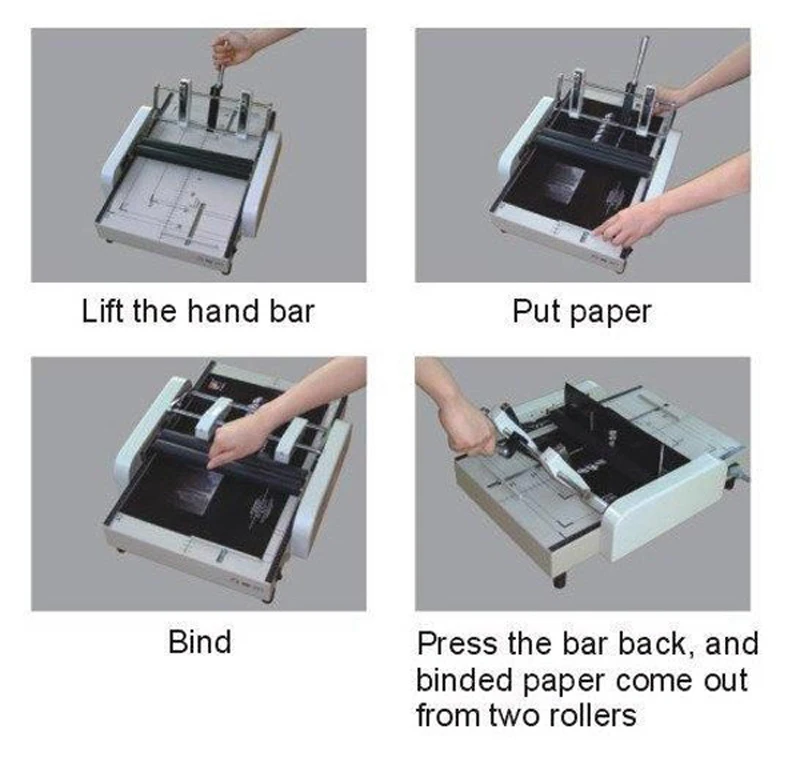 Lift the hand bar

Put paper

Bind

Press the bar back, and binded paper come out from two rollers