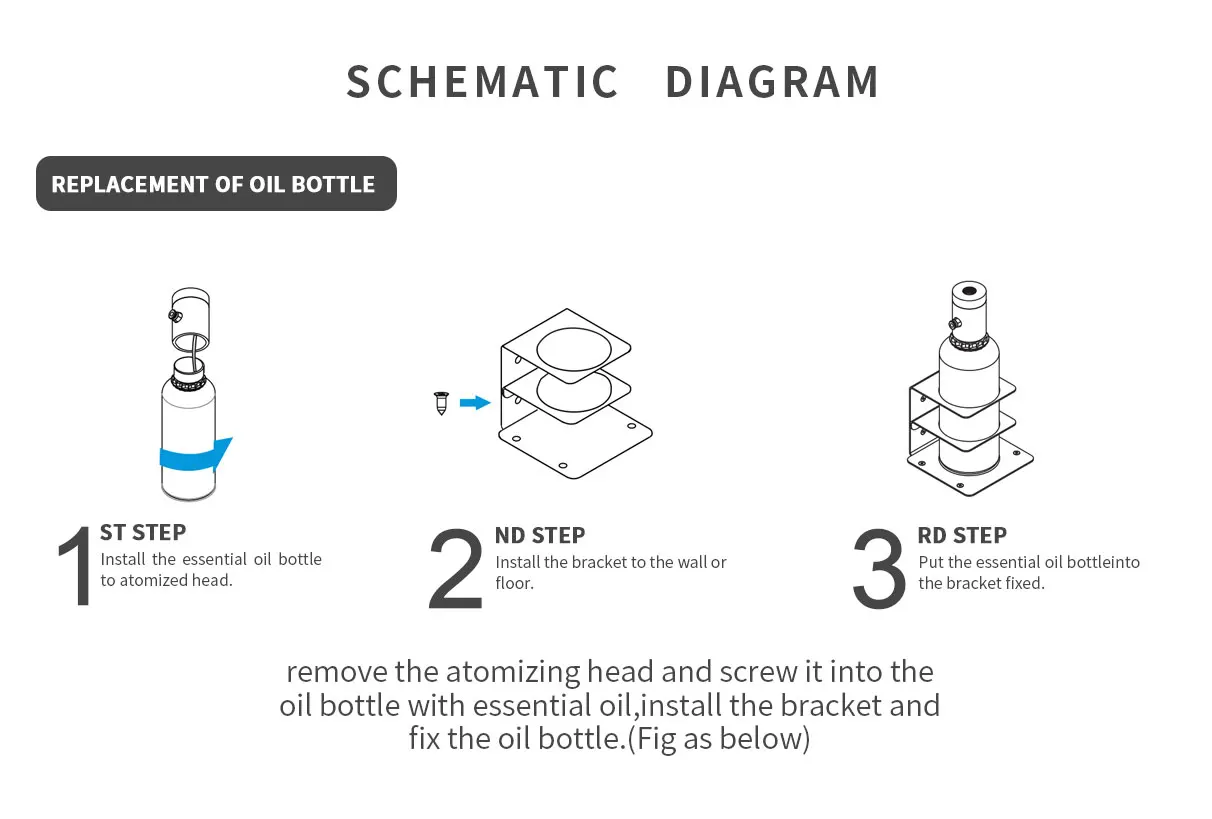 SCHEMATIC DIAGRAM

REPLACEMENT OF OIL BOTTLE

1 ST STEP
Install the essential oil bottle to atomized head.

2 ND STEP
Install the bracket to the wall or floor.

3 RD STEP
Put the essential oil bottleinto the bracket fixed.

remove the atomizing head and screw it into the oil bottle with essential oil,install the bracket and fix the oil bottle.(Fig as below)