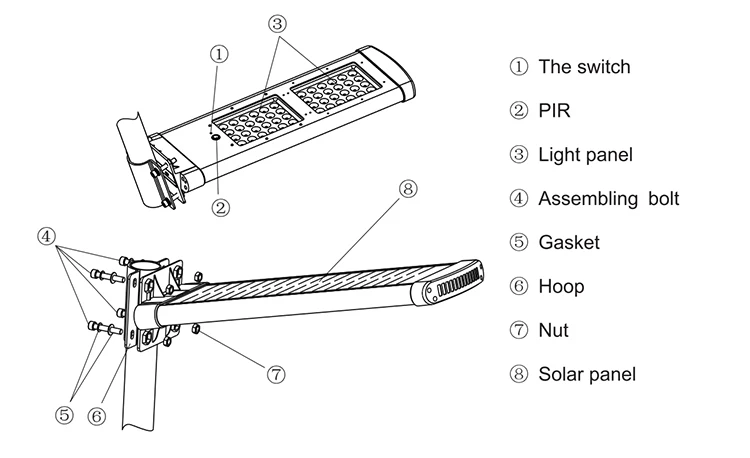 ③
①
②
⑧
④
⑦
⑤ ⑥

① The switch
② PIR
③ Light panel
④ Assembling bolt
⑤ Gasket
⑥ Hoop
⑦ Nut
⑧ Solar panel