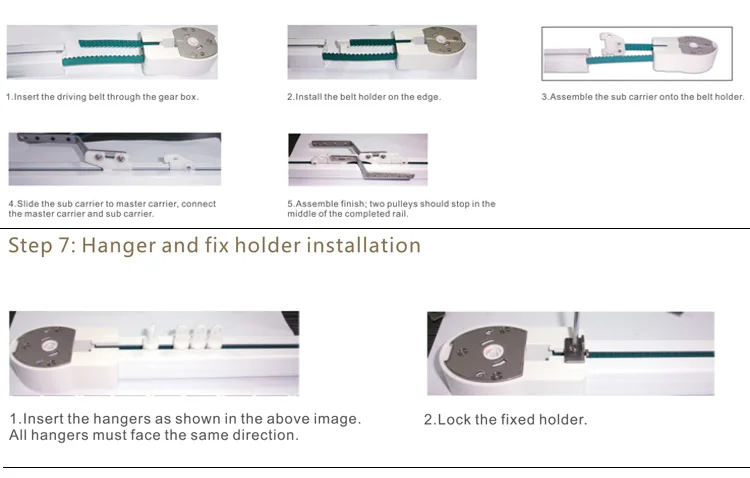 1.Insert the driving belt through the gear box.

2.Install the belt holder on the edge.

3.Assemble the sub carrier onto the belt holder.

4.Slide the sub carrier to master carrier, connect the master carrier and sub carrier.

5.Assemble finish; two pulleys should stop in the middle of the completed rail.

Step 7: Hanger and fix holder installation

1.Insert the hangers as shown in the above image. All hangers must face the same direction.

2.Lock the fixed holder.