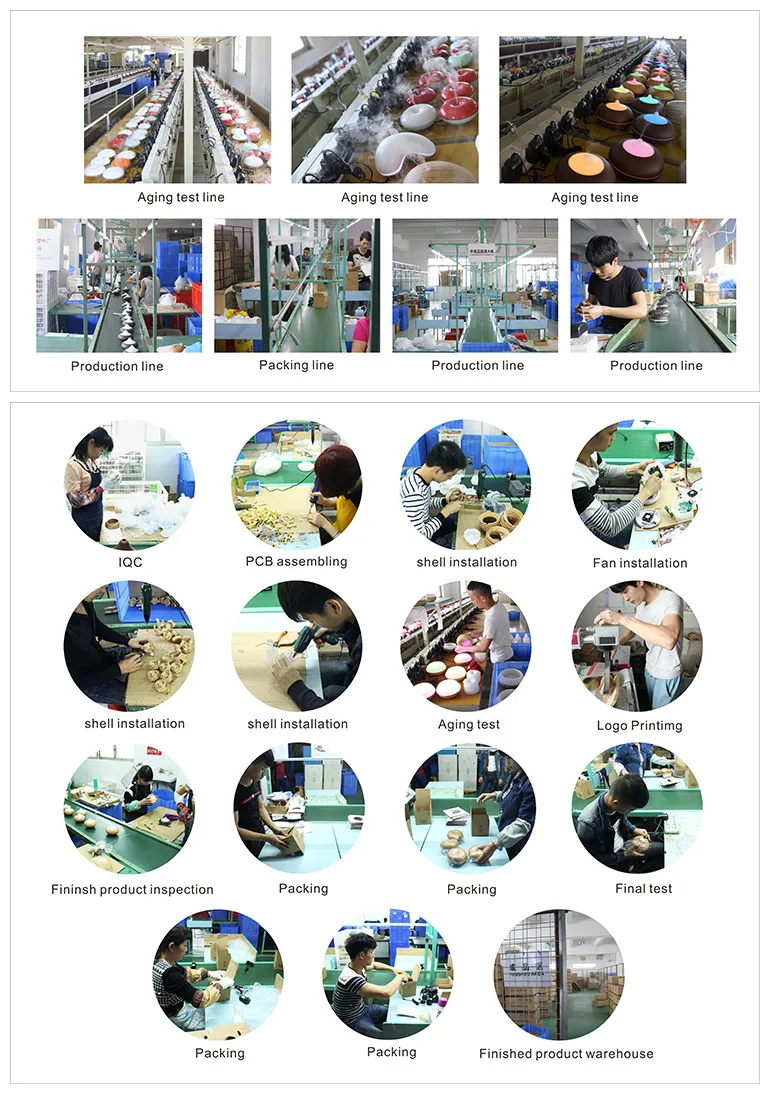 Aging test line
Aging test line
Aging test line

Production line
Packing line
Production line
Production line

IQC
PCB assembling
shell installation
Fan installation

shell installation
shell installation
Aging test
Logo Printimg

Fininsh product inspection
Packing
Packing
Final test

Packing
Packing
Finished product warehouse