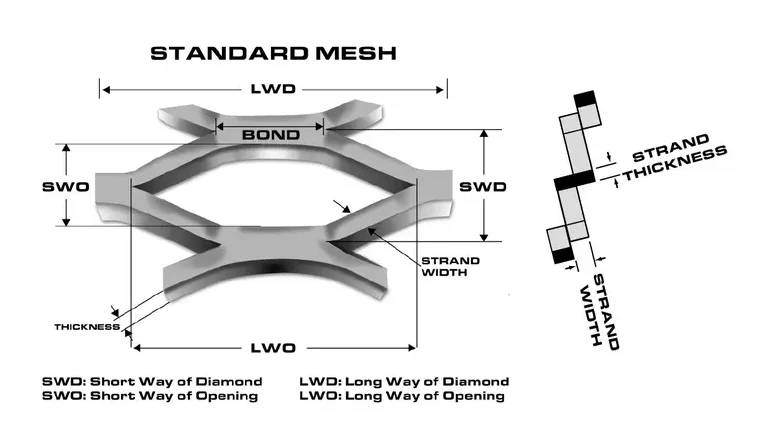 STANDARD MESH

LWD

BOND

SWO

SWD

STRAND WIDTH

THICKNESS

LWO

STRAND THICKNESS

STRAND WIDTH

SWD: Short Way of Diamond
SWO: Short Way of Opening

LWD: Long Way of Diamond
LWO: Long Way of Opening