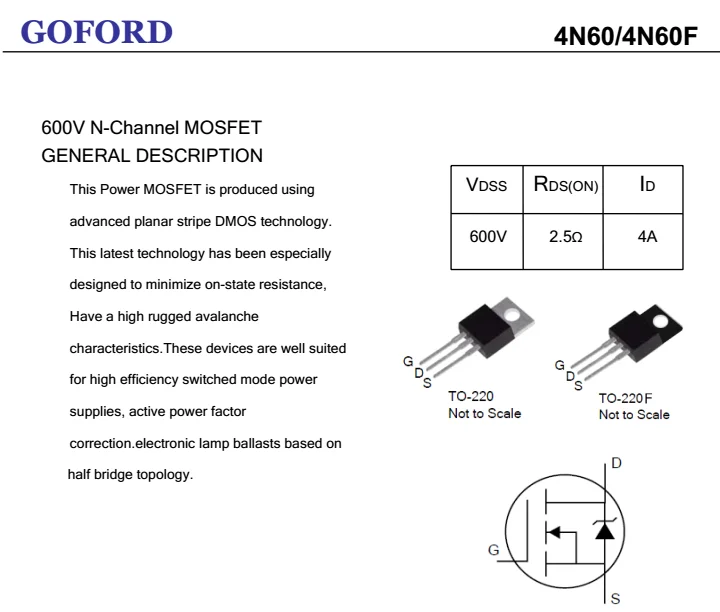 GOFORD

4N60/4N60F

600V N-Channel MOSFET
GENERAL DESCRIPTION

This Power MOSFET is produced using advanced planar stripe DMOS technology. This latest technology has been especially designed to minimize on-state resistance, Have a high rugged avalanche characteristics.These devices are well suited for high efficiency switched mode power supplies, active power factor correction.electronic lamp ballasts based on half bridge topology.

| $V_{DSS}$ | $R_{DS(ON)}$ | $I_D$ |
|---|---|---|
| 600V | 2.5Ω | 4A |

G D S
TO-220
Not to Scale

G D S
TO-220F
Not to Scale

D
G
S