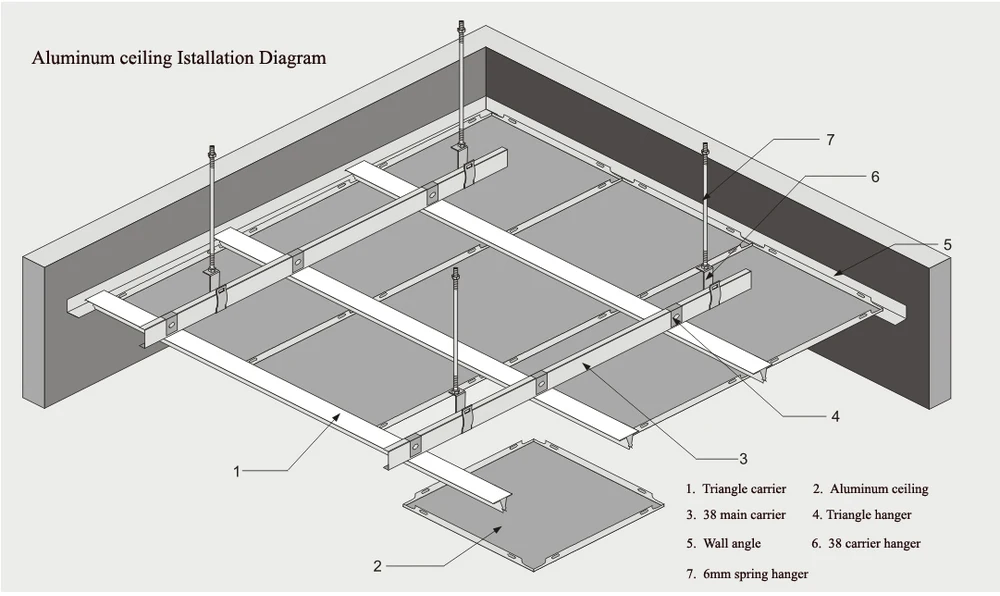 Aluminum ceiling Istallation Diagram

7

6

5

4

3

1

2

1. Triangle carrier
2. Aluminum ceiling
3. 38 main carrier
4. Triangle hanger
5. Wall angle
6. 38 carrier hanger
7. 6mm spring hanger