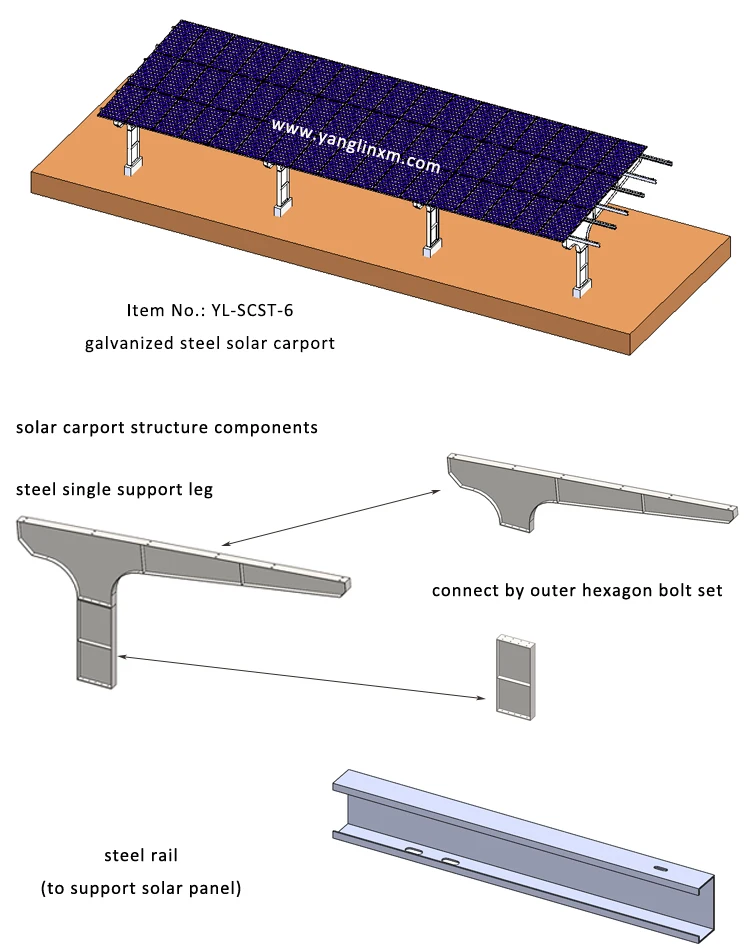 www.yanglinxm.com

Item No.: YL-SCST-6

galvanized steel solar carport

solar carport structure components

steel single support leg

connect by outer hexagon bolt set

steel rail

(to support solar panel)