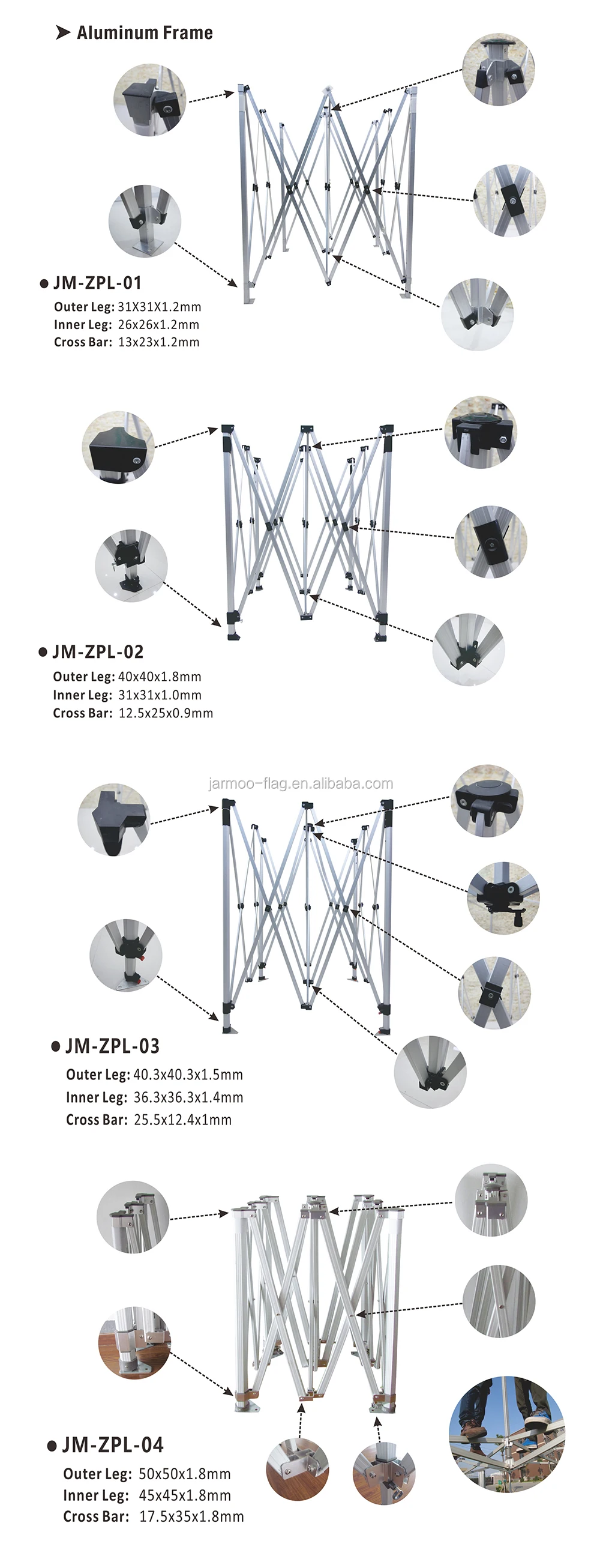 Aluminum Frame

JM-ZPL-01
Outer Leg: 31X31X1.2mm
Inner Leg: 26x26x1.2mm
Cross Bar: 13x23x1.2mm

JM-ZPL-02
Outer Leg: 40x40x1.8mm
Inner Leg: 31x31x1.0mm
Cross Bar: 12.5x25x0.9mm

jarmoo-flag.en.alibaba.com

JM-ZPL-03
Outer Leg: 40.3x40.3x1.5mm
Inner Leg: 36.3x36.3x1.4mm
Cross Bar: 25.5x12.4x1mm

JM-ZPL-04
Outer Leg: 50x50x1.8mm
Inner Leg: 45x45x1.8mm
Cross Bar: 17.5x35x1.8mm