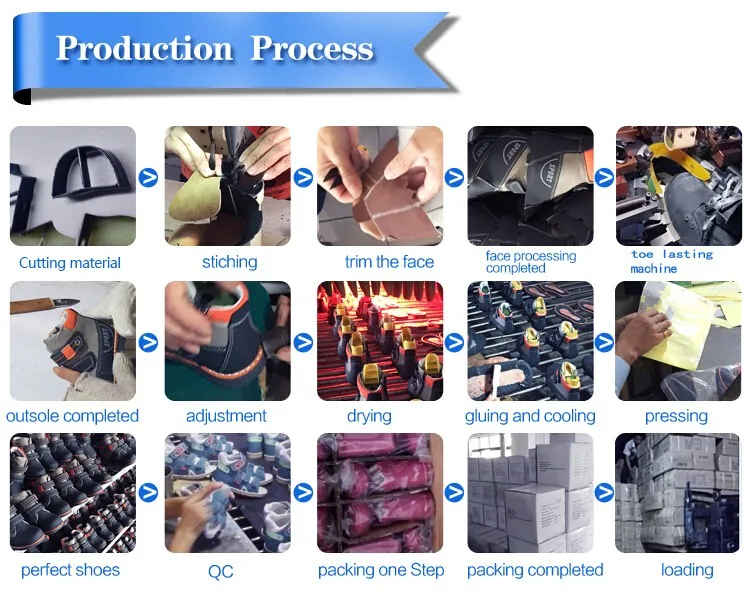 Production Process

Cutting material

stiching

trim the face

face processing completed

toe lasting machine

outsole completed

adjustment

drying

gluing and cooling

pressing

perfect shoes

QC

packing one Step

packing completed

loading