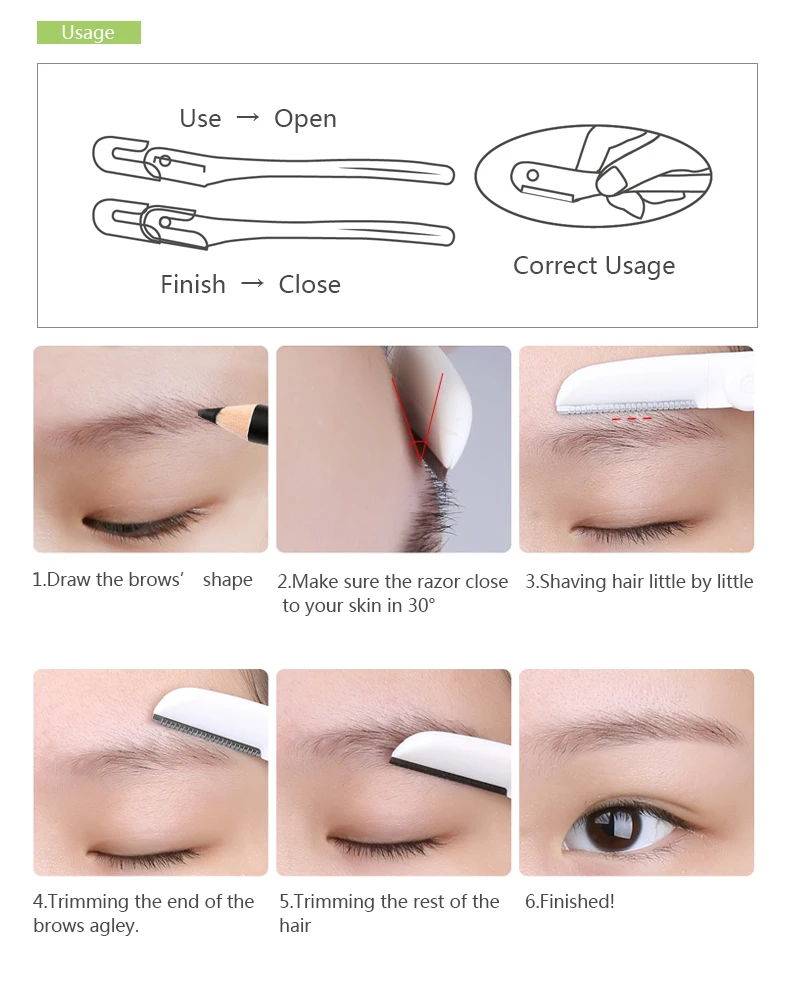 Usage

Use → Open

Finish → Close

Correct Usage

1.Draw the brows' shape

2.Make sure the razor close to your skin in 30°

3.Shaving hair little by little

4.Trimming the end of the brows agley.

5.Trimming the rest of the hair

6.Finished!