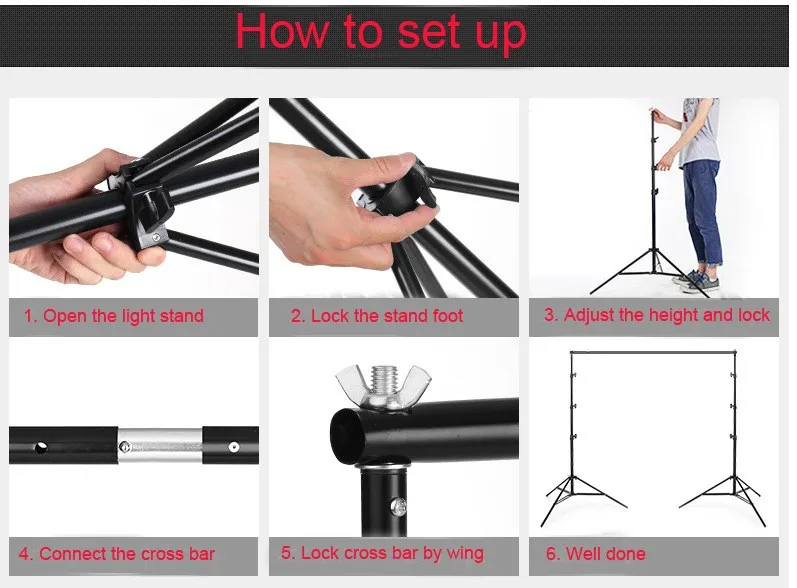 How to set up

1. Open the light stand

2. Lock the stand foot

3. Adjust the height and lock

4. Connect the cross bar

5. Lock cross bar by wing

6. Well done