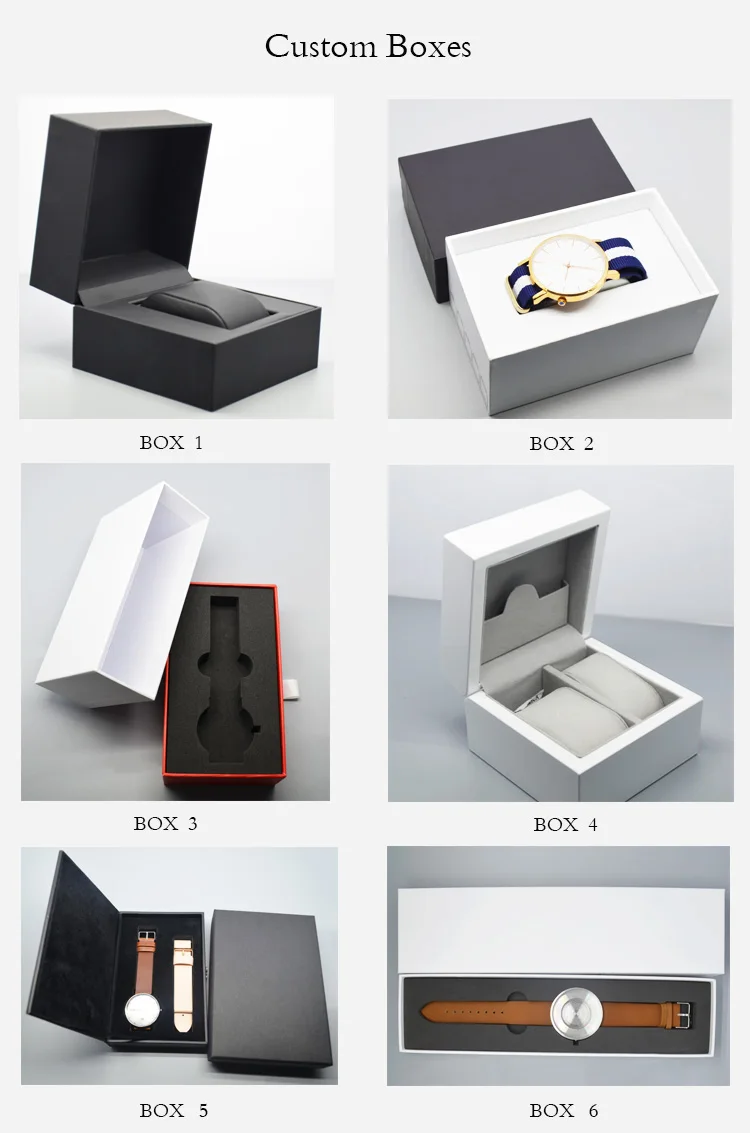 Custom Boxes

BOX 1

BOX 2

BOX 3

BOX 4

BOX 5

BOX 6