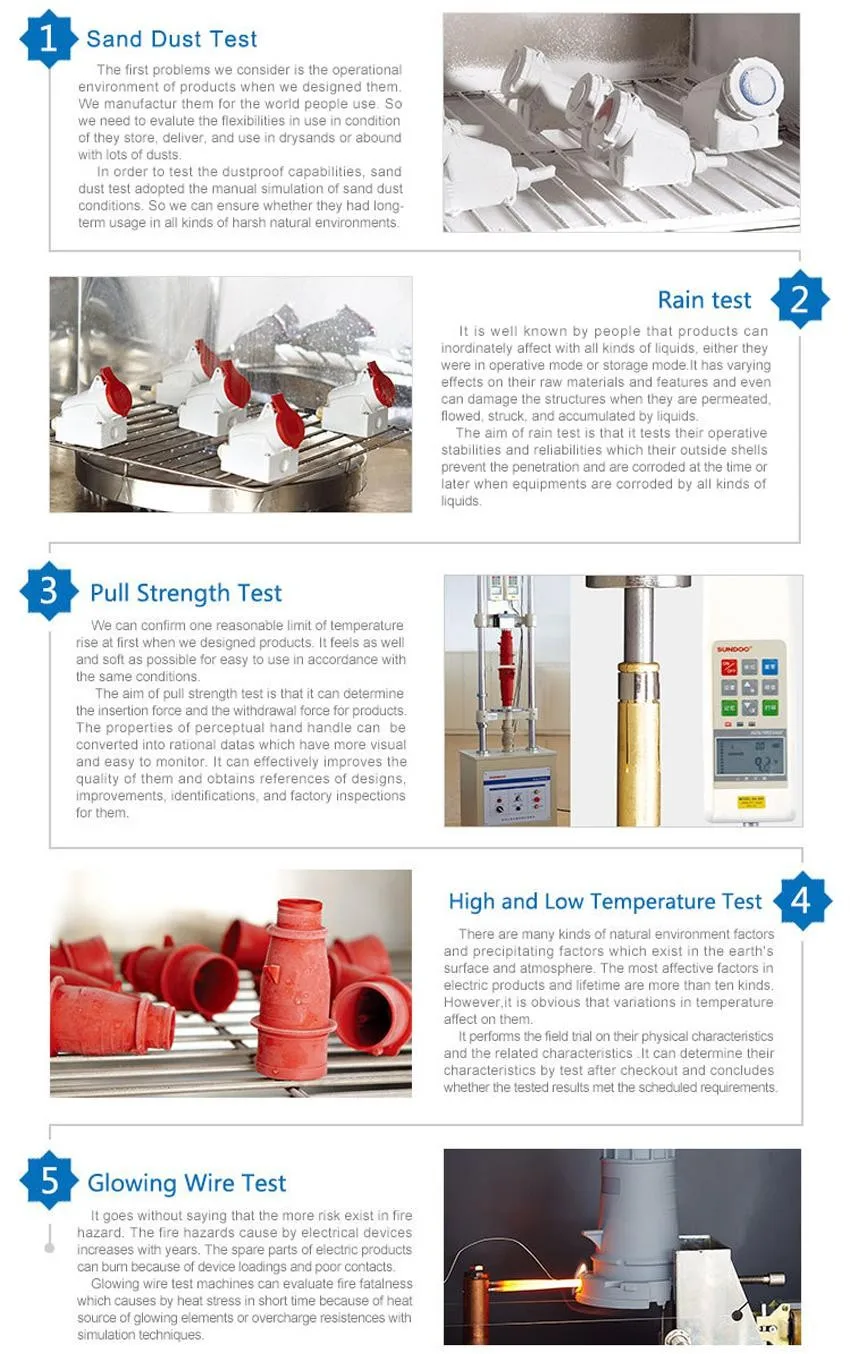 1 Sand Dust Test

The first problems we consider is the operational environment of products when we designed them. We manufactur them for the world people use. So we need to evalute the flexibilities in use in condition of they store, deliver, and use in drysands or abound with lots of dusts.

In order to test the dustproof capabilities, sand dust test adopted the manual simulation of sand dust conditions. So we can ensure whether they had long-term usage in all kinds of harsh natural environments.

Rain test 2

It is well known by people that products can inordinately affect with all kinds of liquids, either they were in operative mode or storage mode.It has varying effects on their raw materials and features and even can damage the structures when they are permeated, flowed, struck, and accumulated by liquids.

The aim of rain test is that it tests their operative stabilities and reliabilities which their outside shells prevent the penetration and are corroded at the time or later when equipments are corroded by all kinds of liquids.

3 Pull Strength Test

We can confirm one reasonable limit of temperature rise at first when we designed products. It feels as well and soft as possible for easy to use in accordance with the same conditions.

The aim of pull strength test is that it can determine the insertion force and the withdrawal force for products. The properties of perceptual hand handle can be converted into rational datas which have more visual and easy to monitor. It can effectively improves the quality of them and obtains references of designs, improvements, identifications, and factory inspections for them.

SUNDOO

High and Low Temperature Test 4

There are many kinds of natural environment factors and precipitating factors which exist in the earth's surface and atmosphere. The most affective factors in electric products and lifetime are more than ten kinds. However,it is obvious that variations in temperature affect on them.

It performs the field trial on their physical characteristics and the related characteristics .It can determine their characteristics by test after checkout and concludes whether the tested results met the scheduled requirements.

5 Glowing Wire Test

It goes without saying that the more risk exist in fire hazard. The fire hazards cause by electrical devices increases with years. The spare parts of electric products can burn because of device loadings and poor contacts.

Glowing wire test machines can evaluate fire fatalness which causes by heat stress in short time because of heat source of glowing elements or overcharge resistences with simulation techniques.