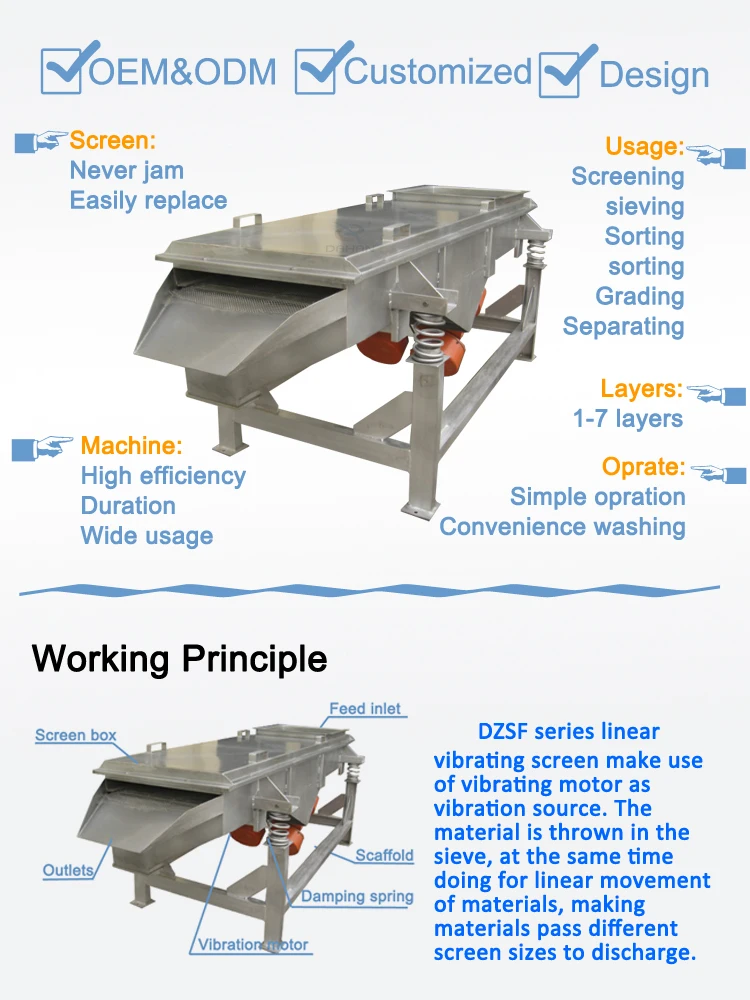 OEM&ODM Customized Design

Screen:
Never jam
Easily replace

Usage:
Screening
sieving
Sorting
sorting
Grading
Separating

Layers:
1-7 layers

Machine:
High efficiency
Duration
Wide usage

Oprate:
Simple opration
Convenience washing

Working Principle

Feed inlet
Screen box
Outlets
Scaffold
Damping spring
Vibration motor

DZSF series linear vibrating screen make use of vibrating motor as vibration source. The material is thrown in the sieve, at the same time doing for linear movement of materials, making materials pass different screen sizes to discharge.