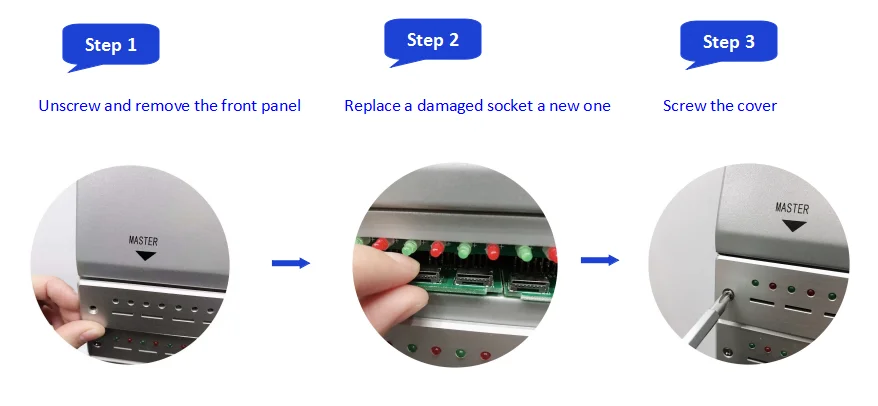 Step 1

Unscrew and remove the front panel

MASTER

Step 2

Replace a damaged socket a new one

Step 3

Screw the cover

MASTER