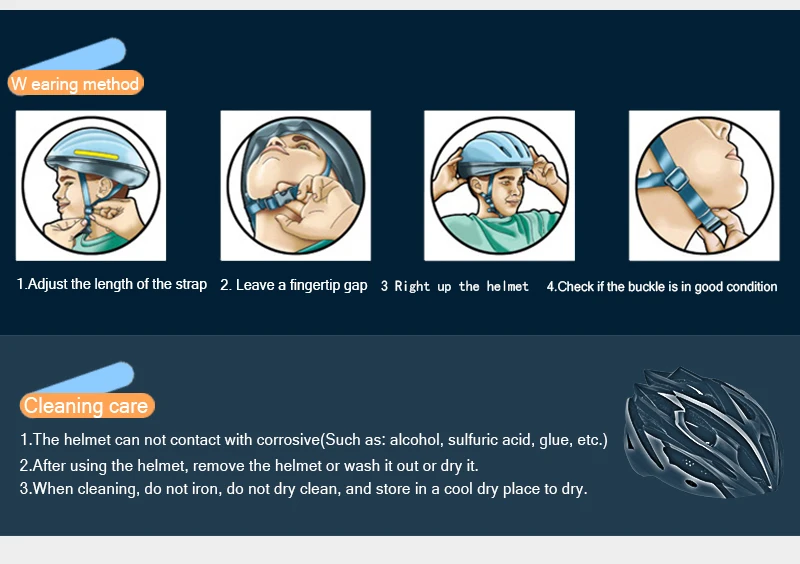 W earing method

1.Adjust the length of the strap 2. Leave a fingertip gap 3 Right up the helmet 4.Check if the buckle is in good condition

Cleaning care

1.The helmet can not contact with corrosive(Such as: alcohol, sulfuric acid, glue, etc.)
2.After using the helmet, remove the helmet or wash it out or dry it.
3.When cleaning, do not iron, do not dry clean, and store in a cool dry place to dry.