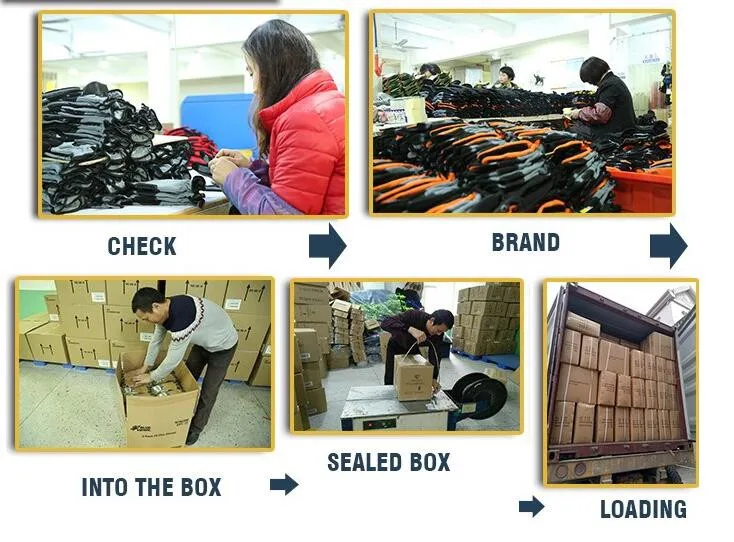 CHECK

BRAND

INTO THE BOX

SEALED BOX

LOADING