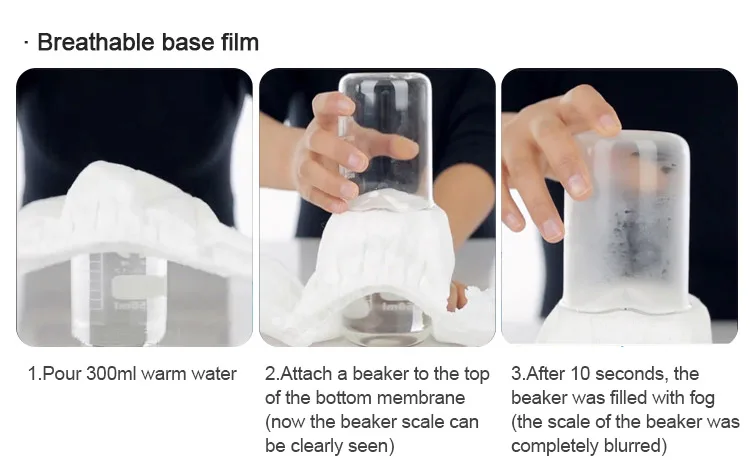 · Breathable base film

1.Pour 300ml warm water

2.Attach a beaker to the top of the bottom membrane (now the beaker scale can be clearly seen)

3.After 10 seconds, the beaker was filled with fog (the scale of the beaker was completely blurred)