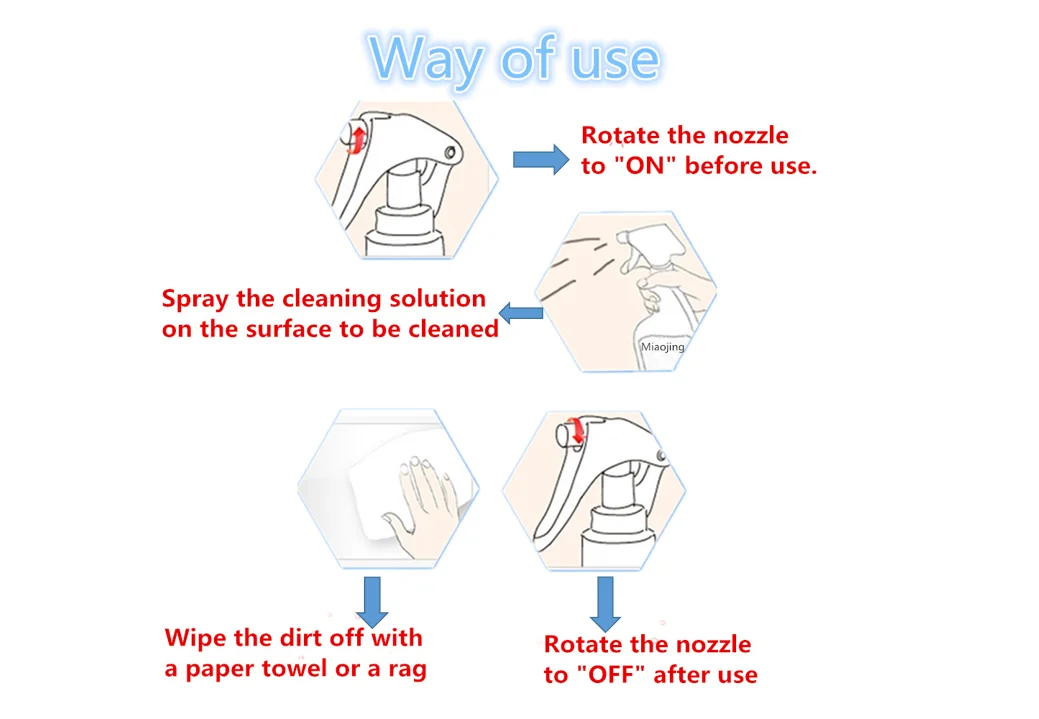 Way of use

Rotate the nozzle to "ON" before use.

Spray the cleaning solution on the surface to be cleaned

Miaojing

Wipe the dirt off with a paper towel or a rag

Rotate the nozzle to "OFF" after use