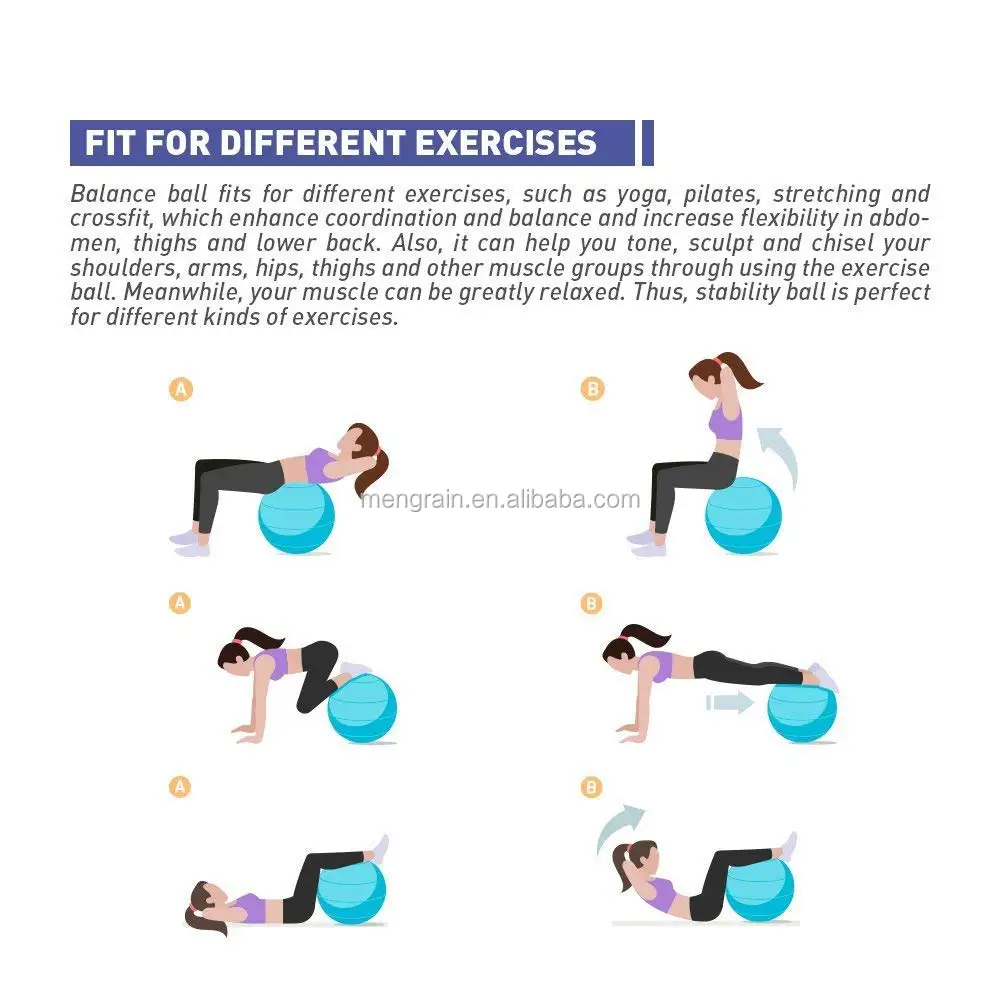 FIT FOR DIFFERENT EXERCISES

Balance ball fits for different exercises, such as yoga, pilates, stretching and crossfit, which enhance coordination and balance and increase flexibility in abdomen, thighs and lower back. Also, it can help you tone, sculpt and chisel your shoulders, arms, hips, thighs and other muscle groups through using the exercise ball. Meanwhile, your muscle can be greatly relaxed. Thus, stability ball is perfect for different kinds of exercises.

A

B

mengrain.en.alibaba.com

A

B

A

B