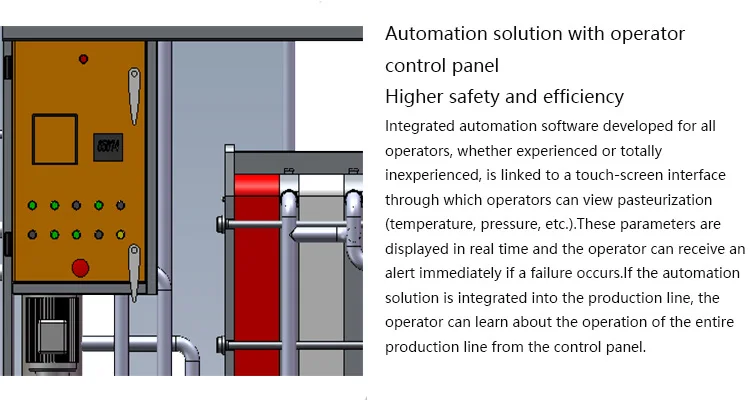 Automation solution with operator control panel

Higher safety and efficiency

Integrated automation software developed for all operators, whether experienced or totally inexperienced, is linked to a touch-screen interface through which operators can view pasteurization (temperature, pressure, etc.).These parameters are displayed in real time and the operator can receive an alert immediately if a failure occurs.If the automation solution is integrated into the production line, the operator can learn about the operation of the entire production line from the control panel.