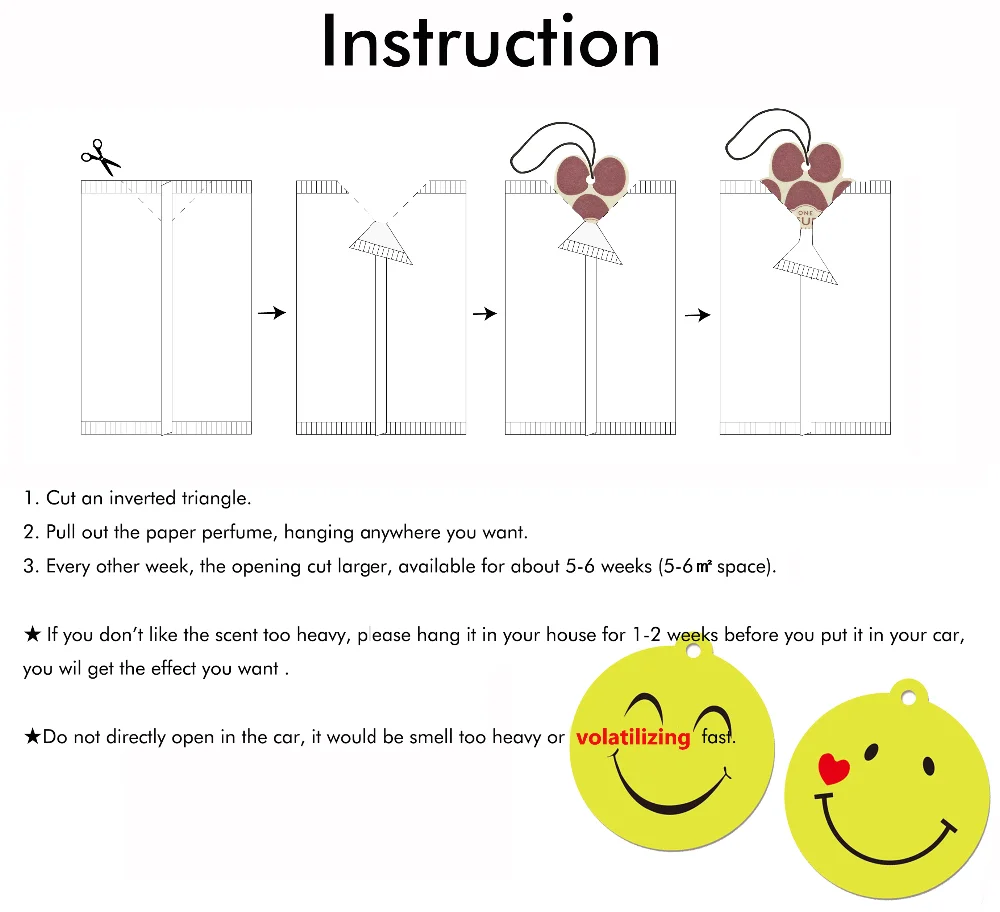 Instruction

ONE

1. Cut an inverted triangle.
2. Pull out the paper perfume, hanging anywhere you want.
3. Every other week, the opening cut larger, available for about 5-6 weeks (5-6㎡ space).

★ If you don't like the scent too heavy, please hang it in your house for 1-2 weeks before you put it in your car, you wil get the effect you want .

★Do not directly open in the car, it would be smell too heavy or volatilizing fast.