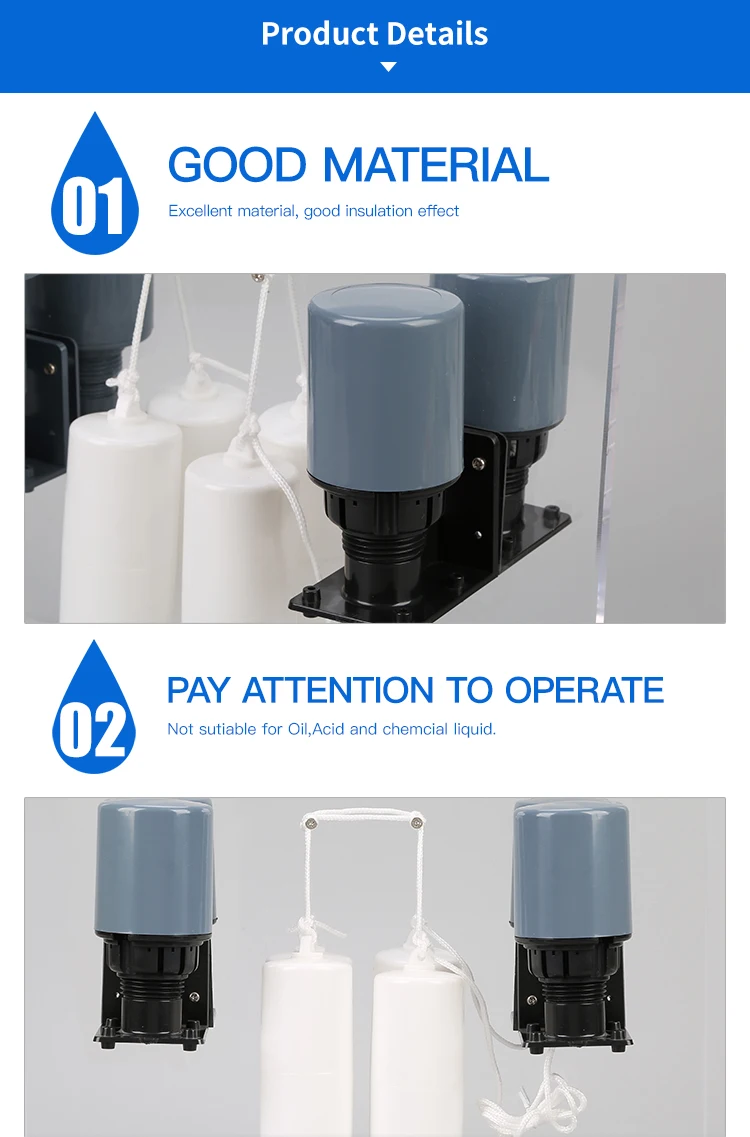 Product Details

01

GOOD MATERIAL

Excellent material, good insulation effect

02

PAY ATTENTION TO OPERATE

Not sutiable for Oil,Acid and chemcial liquid.