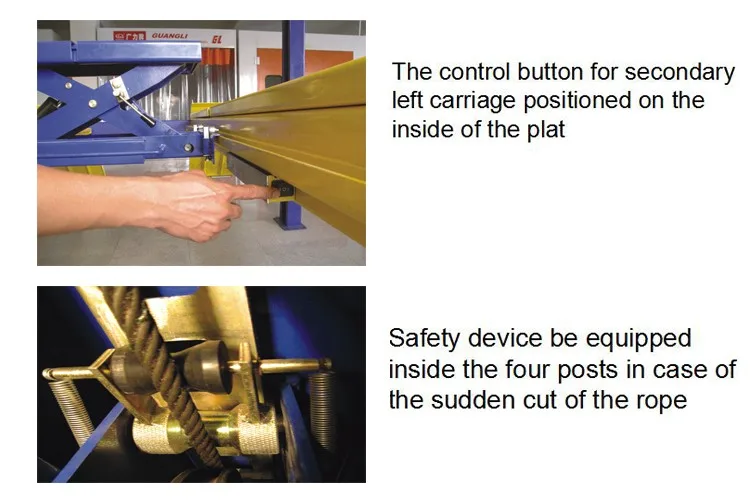 广力 GUANGLI 6L

The control button for secondary left carriage positioned on the inside of the plat

Safety device be equipped inside the four posts in case of the sudden cut of the rope