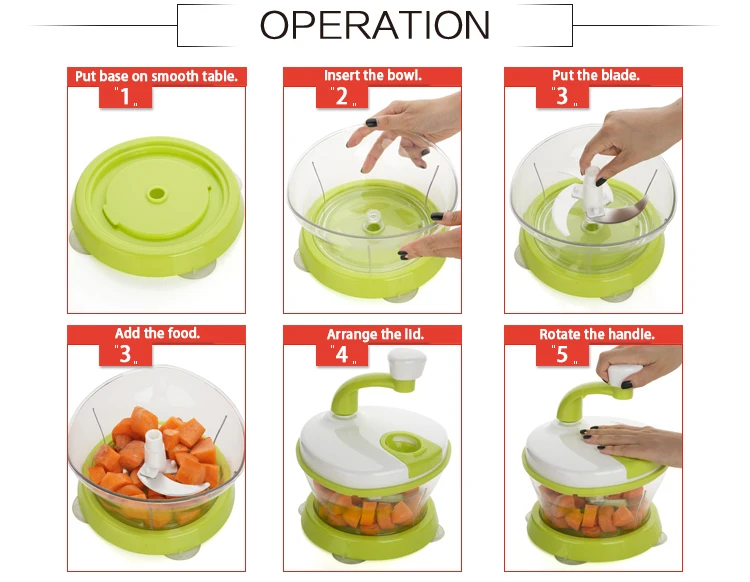 OPERATION

Put base on smooth table.
"1"

Insert the bowl.
"2"

Put the blade.
"3"

Add the food.
"3"

Arrange the lid.
"4"

Rotate the handle.
"5"