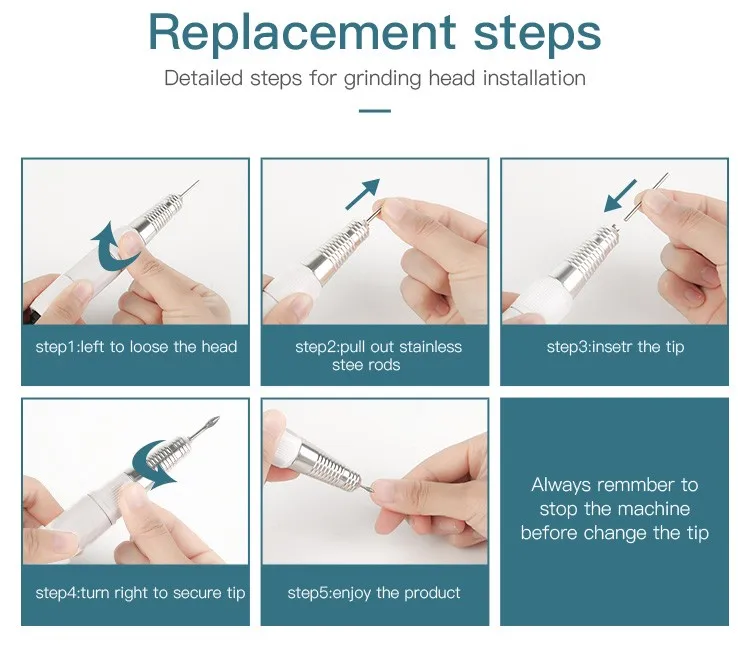 Replacement steps

Detailed steps for grinding head installation

step1:left to loose the head

step2:pull out stainless stee rods

step3:insetr the tip

step4:turn right to secure tip

step5:enjoy the product

Always remmber to stop the machine before change the tip