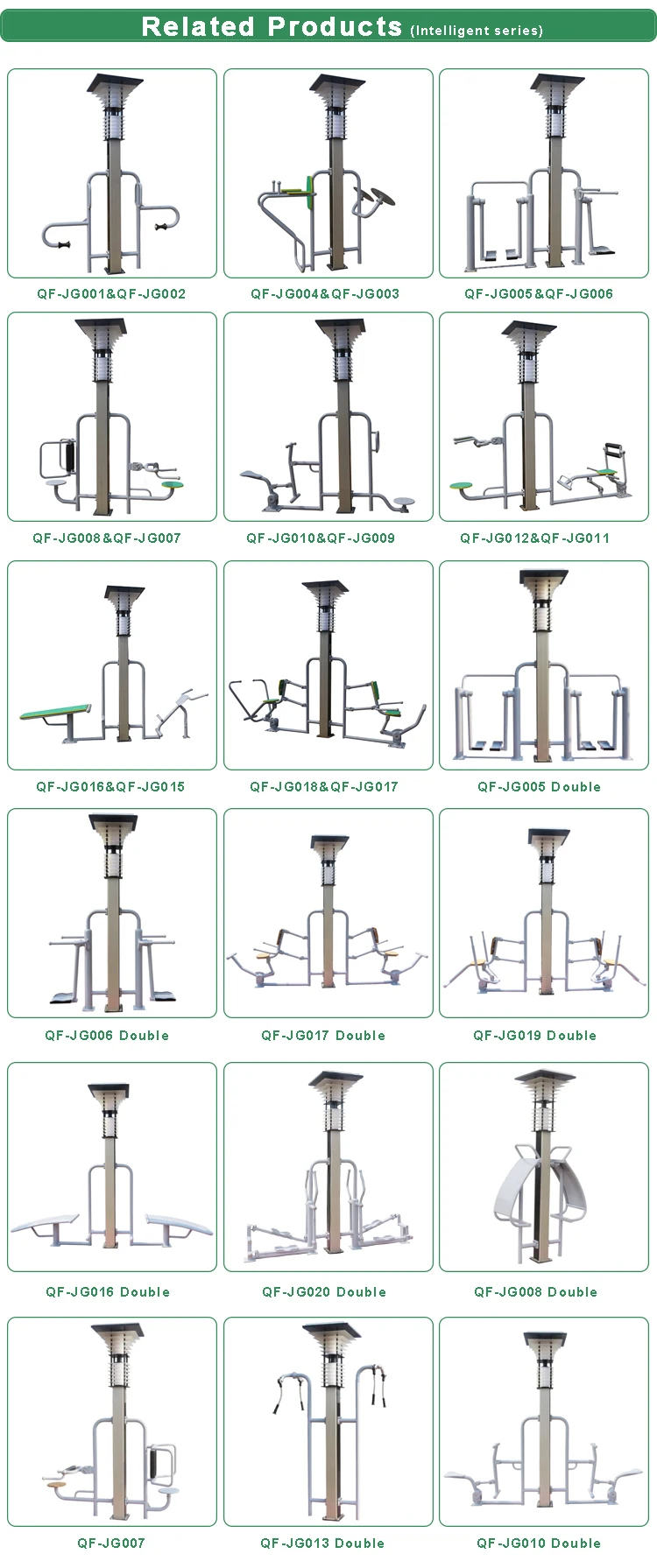 Related Products (Intelligent series)

QF-JG001&QF-JG002

QF-JG004&QF-JG003

QF-JG005&QF-JG006

QF-JG008&QF-JG007

QF-JG010&QF-JG009

QF-JG012&QF-JG011

QF-JG016&QF-JG015

QF-JG018&QF-JG017

QF-JG005 Double

QF-JG006 Double

QF-JG017 Double

QF-JG019 Double

QF-JG016 Double

QF-JG020 Double

QF-JG008 Double

QF-JG007

QF-JG013 Double

QF-JG010 Double