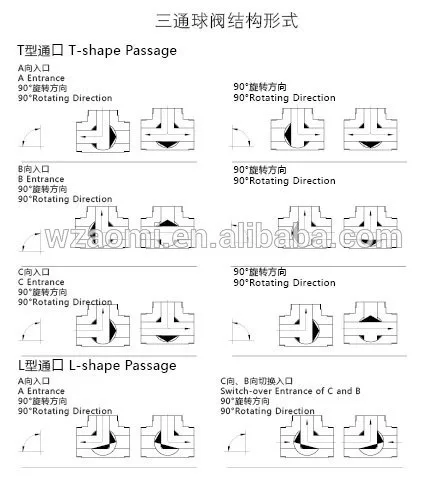 三通球阀结构形式

T型通口 T-shape Passage

A向入口
A Entrance
90°旋转方向
90°Rotating Direction

90°旋转方向
90°Rotating Direction

B向入口
B Entrance
90°旋转方向
90°Rotating Direction

90°旋转方向
90°Rotating Direction

wzaomi.en.alibaba.com

C向入口
C Entrance
90°旋转方向
90°Rotating Direction

90°旋转方向
90°Rotating Direction

L型通口 L-shape Passage

A向入口
A Entrance
90°旋转方向
90°Rotating Direction

C向、B向切换入口
Switch-over Entrance of C and B
90°旋转方向
90°Rotating Direction