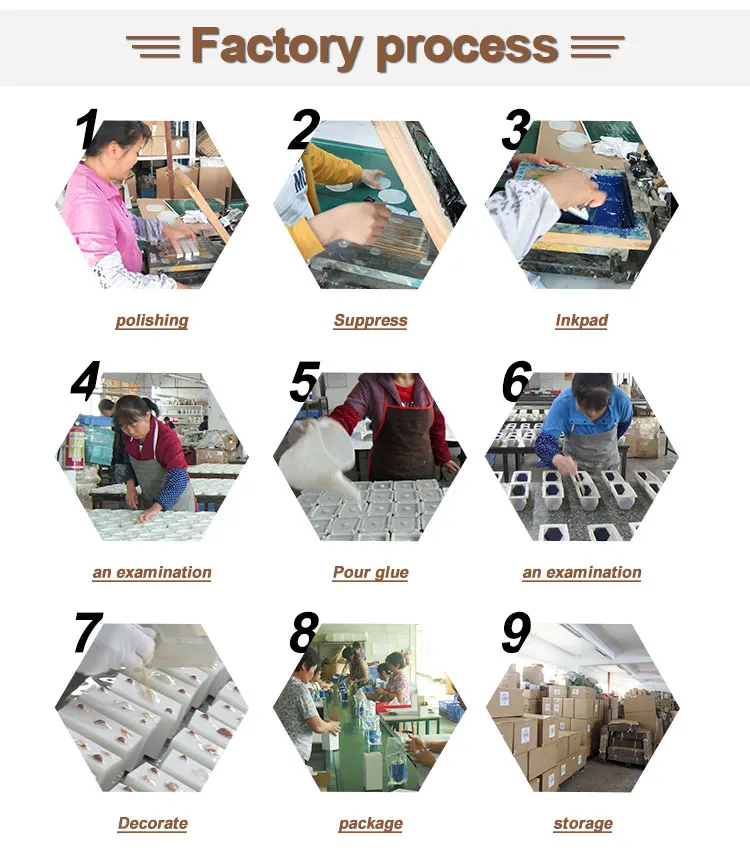 Factory process

1

polishing

2

Suppress

3

Inkpad

4

an examination

5

Pour glue

6

an examination

7

Decorate

8

package

9

storage