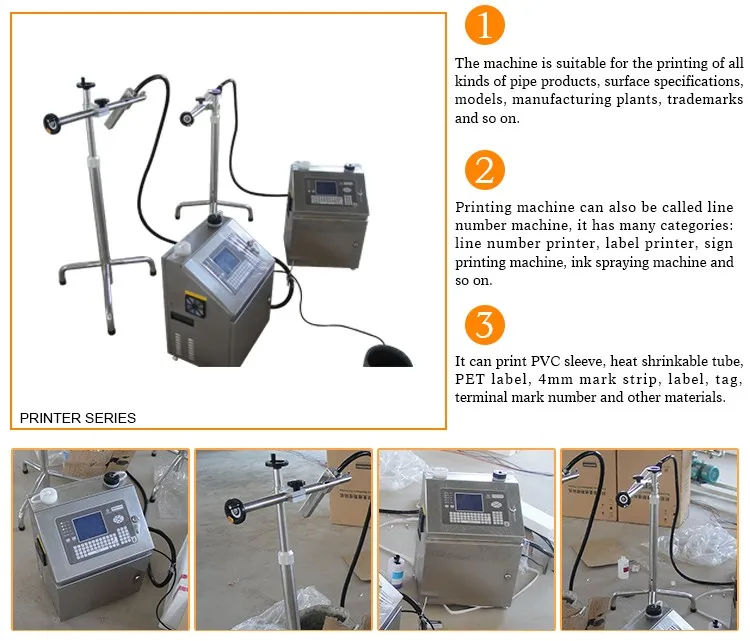 PRINTER SERIES

1

The machine is suitable for the printing of all kinds of pipe products, surface specifications, models, manufacturing plants, trademarks and so on.

2

Printing machine can also be called line number machine, it has many categories: line number printer, label printer, sign printing machine, ink spraying machine and so on.

3

It can print PVC sleeve, heat shrinkable tube, PET label, 4mm mark strip, label, tag, terminal mark number and other materials.