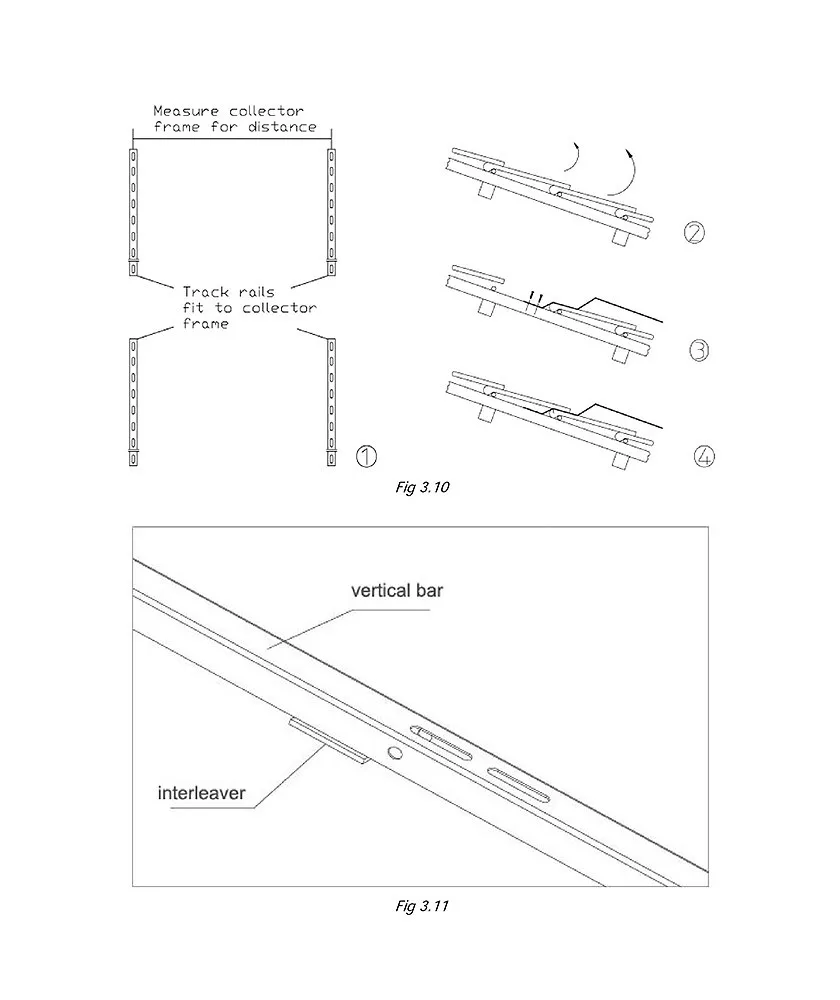 Measure collector frame for distance

Track rails fit to collector frame

①

②

③

④

Fig 3.10

vertical bar

interleaver

Fig 3.11