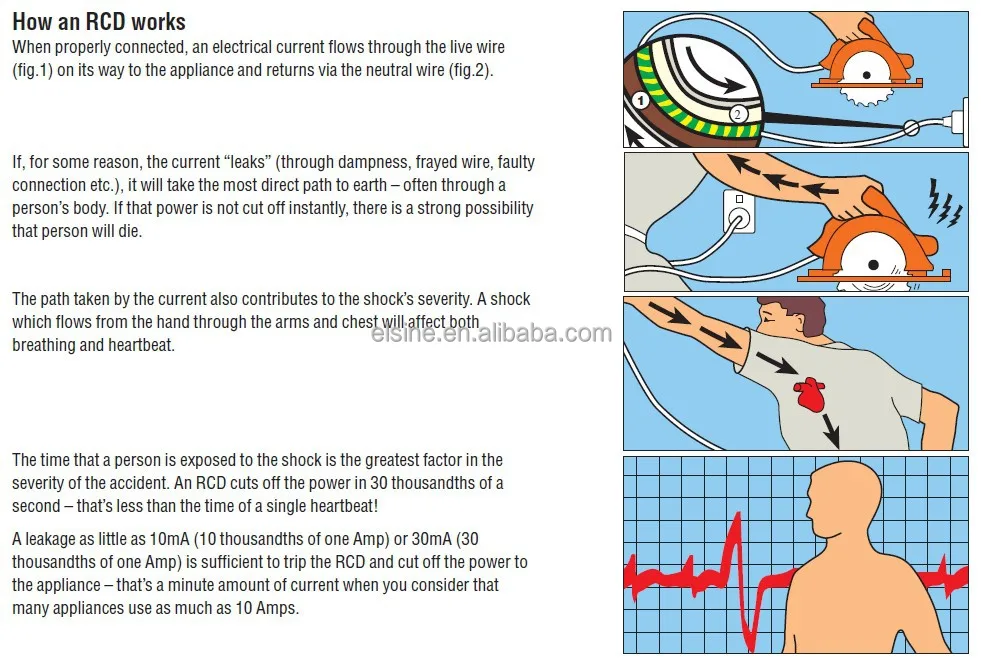 How an RCD works

When properly connected, an electrical current flows through the live wire (fig.1) on its way to the appliance and returns via the neutral wire (fig.2).

If, for some reason, the current "leaks" (through dampness, frayed wire, faulty connection etc.), it will take the most direct path to earth – often through a person's body. If that power is not cut off instantly, there is a strong possibility that person will die.

The path taken by the current also contributes to the shock's severity. A shock which flows from the hand through the arms and chest will affect both breathing and heartbeat.

elsine.en.alibaba.com

The time that a person is exposed to the shock is the greatest factor in the severity of the accident. An RCD cuts off the power in 30 thousandths of a second – that's less than the time of a single heartbeat!

A leakage as little as 10mA (10 thousandths of one Amp) or 30mA (30 thousandths of one Amp) is sufficient to trip the RCD and cut off the power to the appliance – that's a minute amount of current when you consider that many appliances use as much as 10 Amps.

1
2